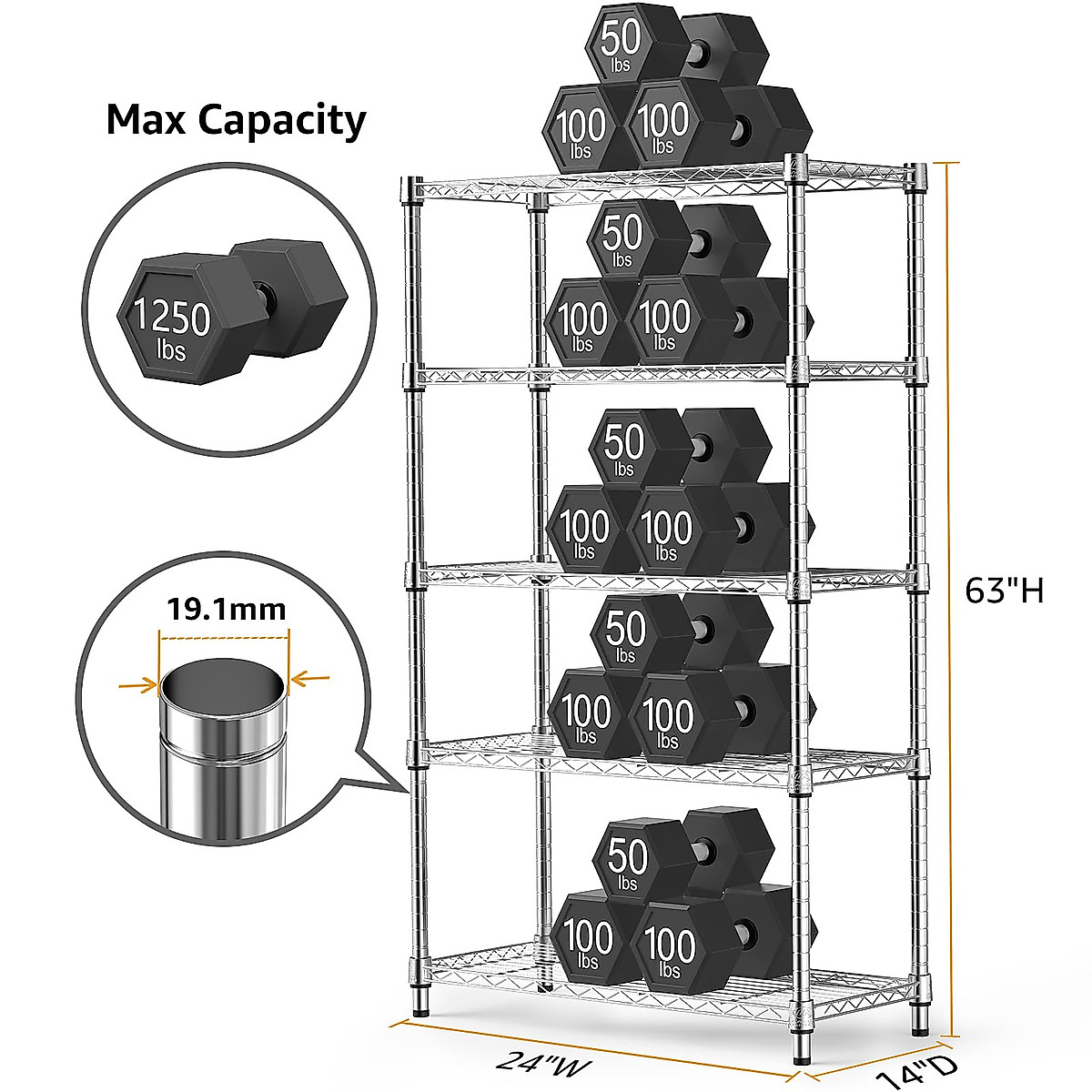 Max Capacity

1250 lbs

19.1mm

50 lbs
100 lbs
100 lbs

50 lbs
100 lbs
100 lbs

50 lbs
100 lbs
100 lbs

50 lbs
100 lbs
100 lbs

50 lbs
100 lbs
100 lbs

63"H

24"W

14"D