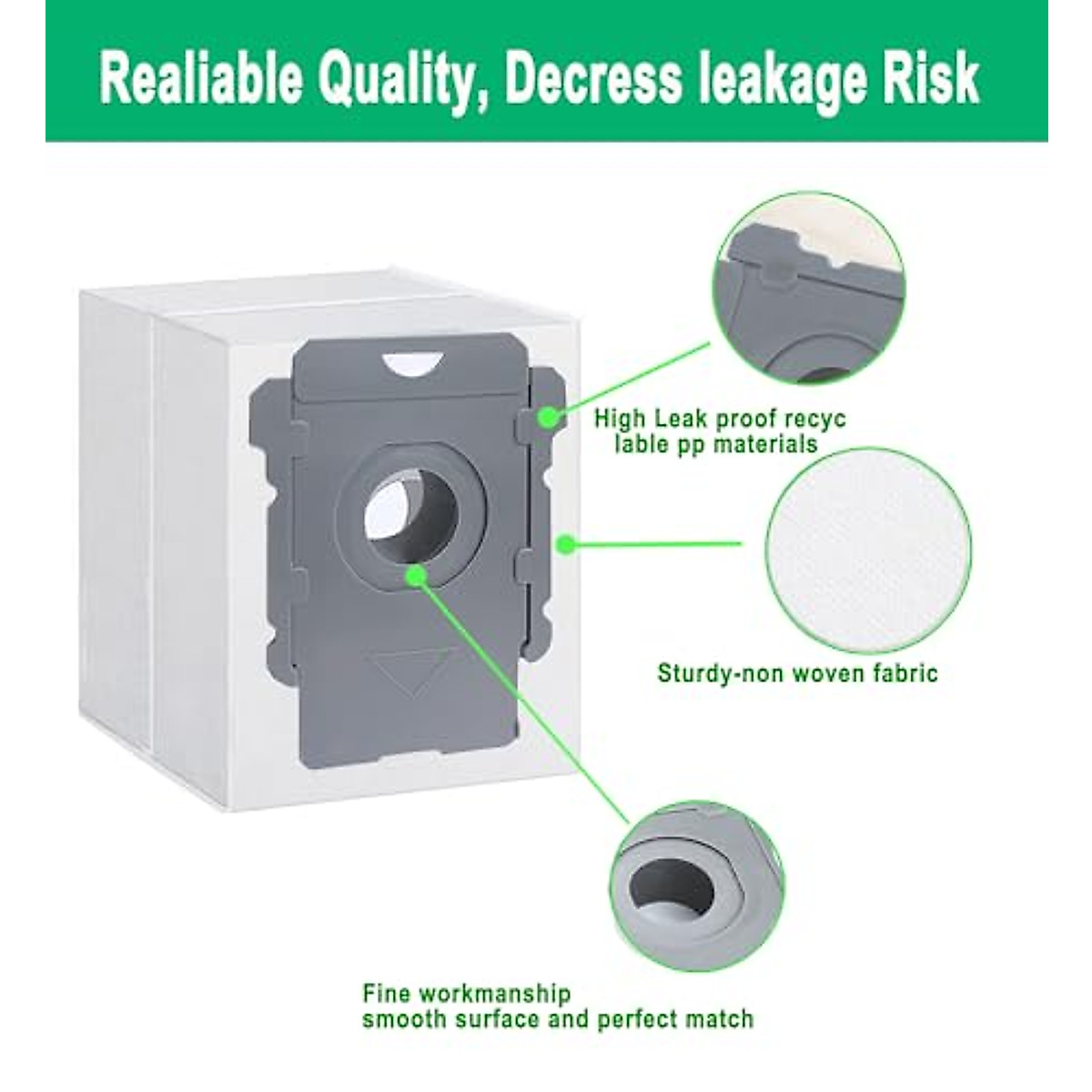 Realiable Quality, Decress leakage Risk

High Leak proof recyc
lable pp materials

Sturdy-non woven fabric

Fine workmanship
smooth surface and perfect match