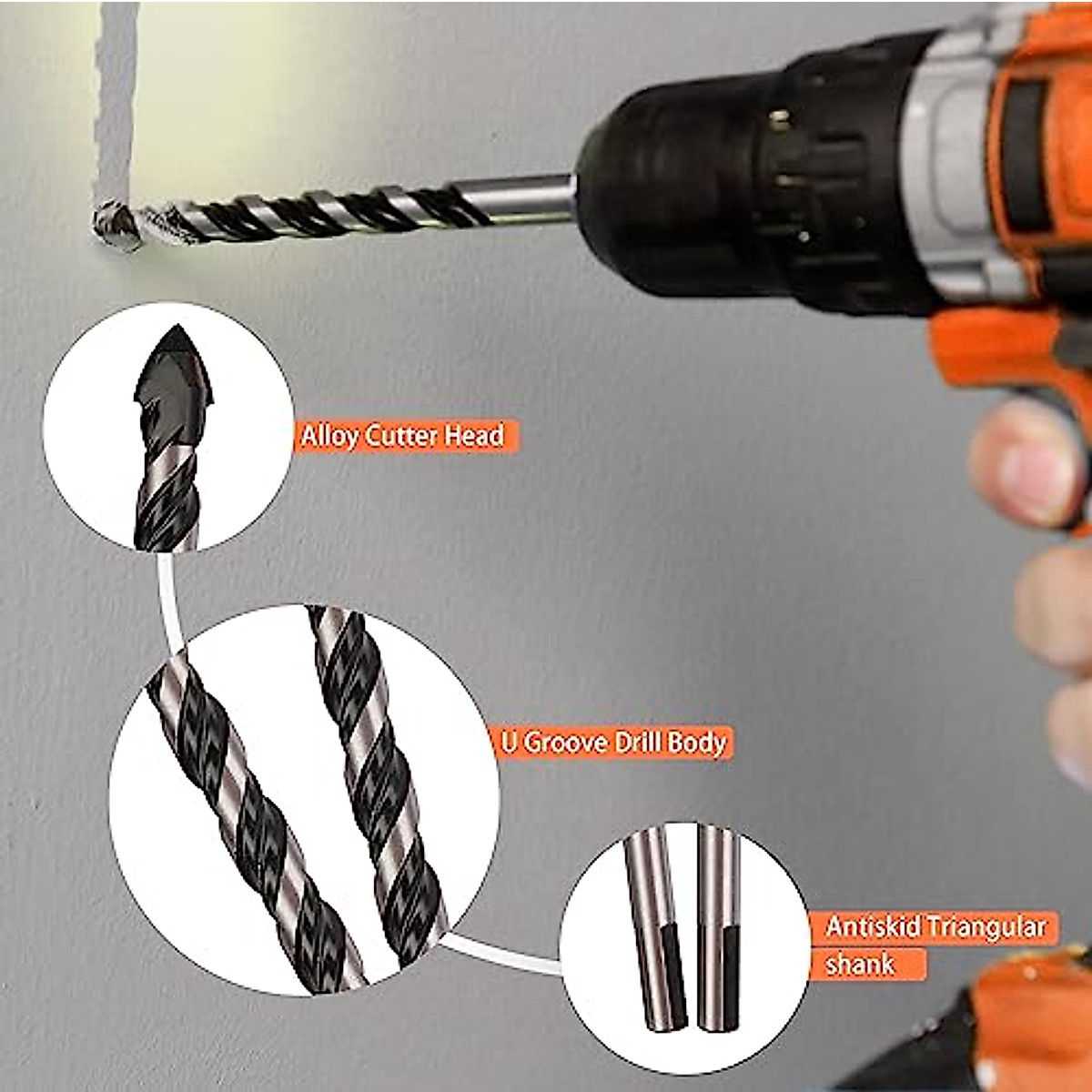 Alloy Cutter Head

U Groove Drill Body

Antiskid Triangular shank