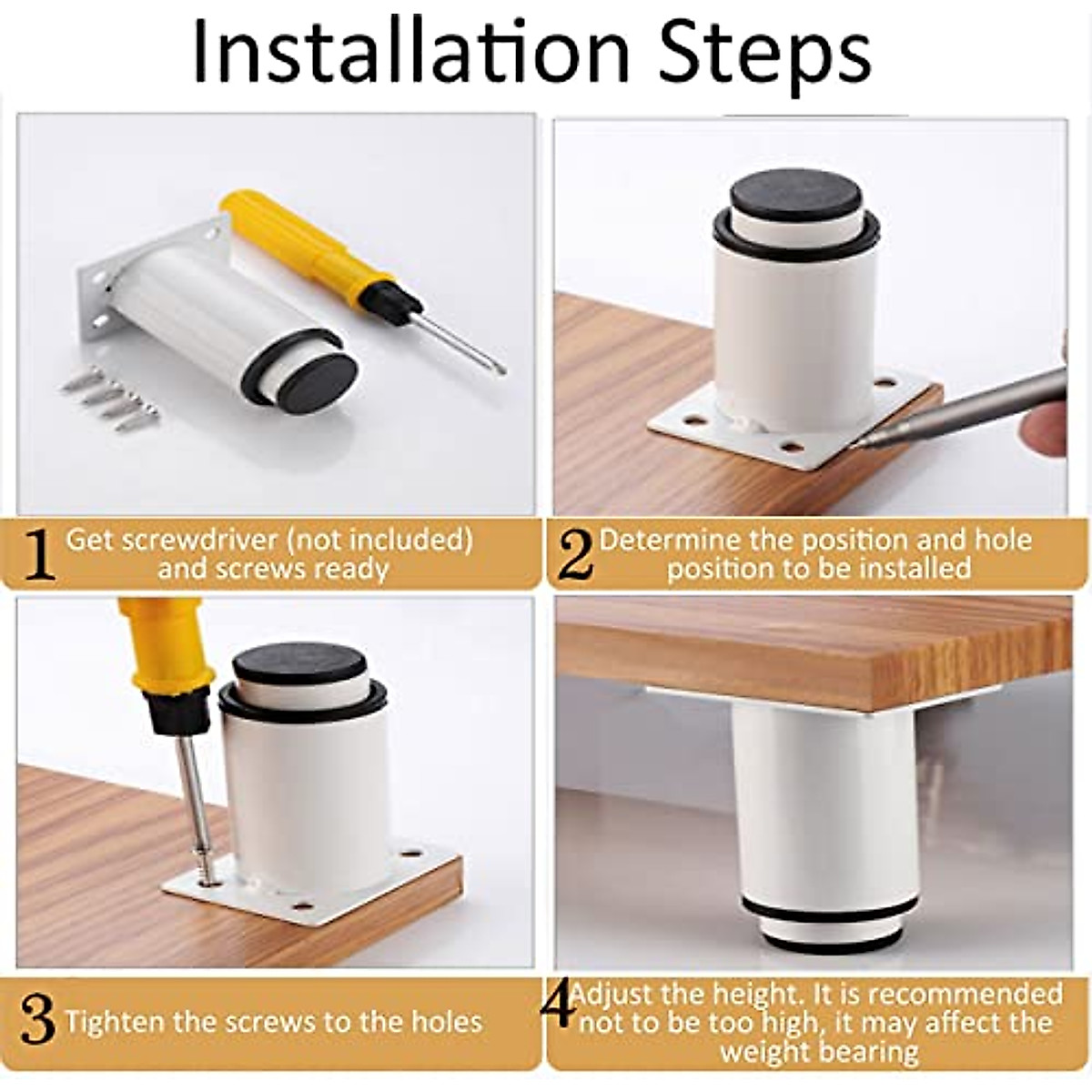 Installation Steps

1 Get screwdriver (not included) and screws ready

2 Determine the position and hole position to be installed

3 Tighten the screws to the holes

4 Adjust the height. It is recommended not to be too high, it may affect the weight bearing