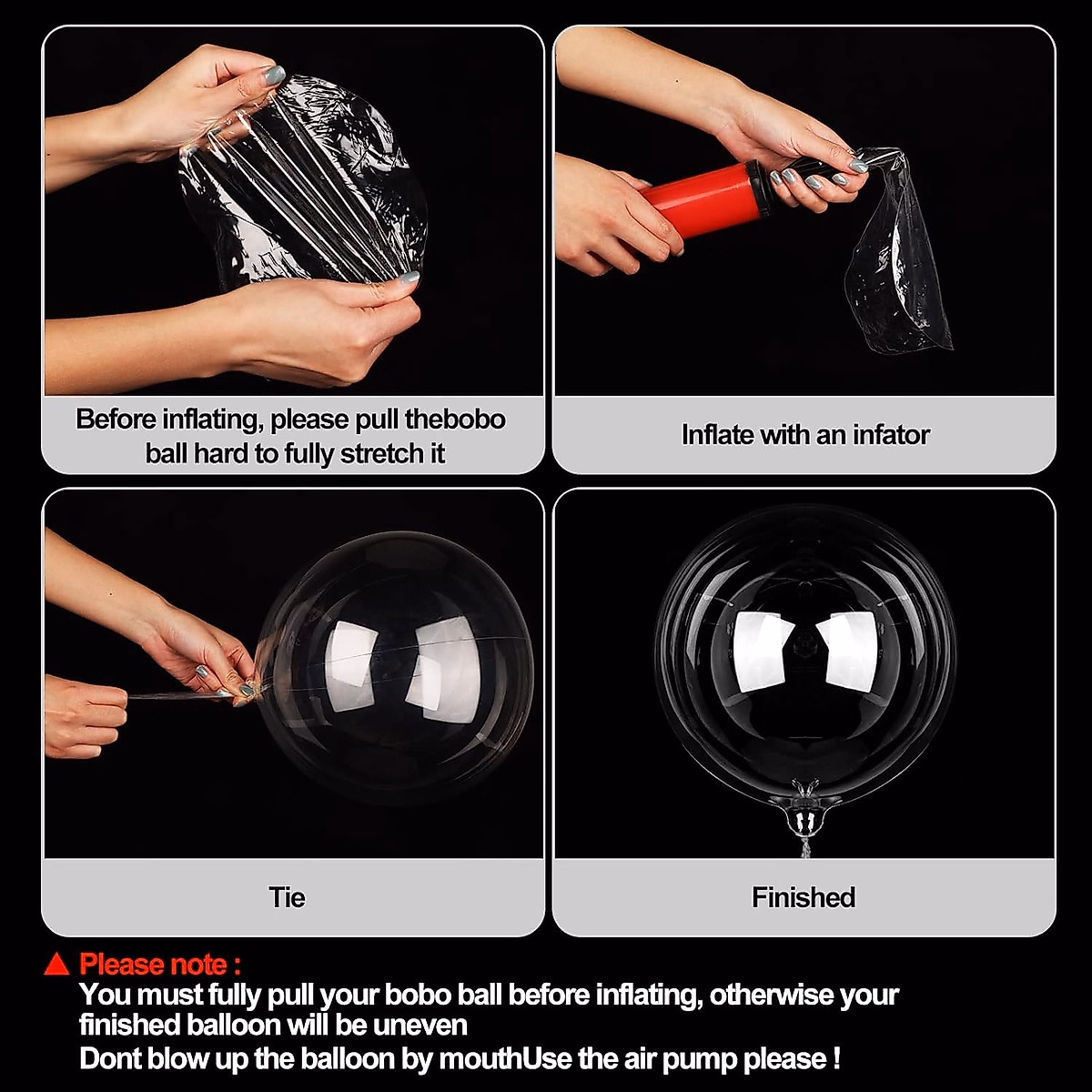 Before inflating, please pull thebobo ball hard to fully stretch it

Inflate with an infator

Tie

Finished

▲ Please note :
You must fully pull your bobo ball before inflating, otherwise your finished balloon will be uneven
Dont blow up the balloon by mouthUse the air pump please !