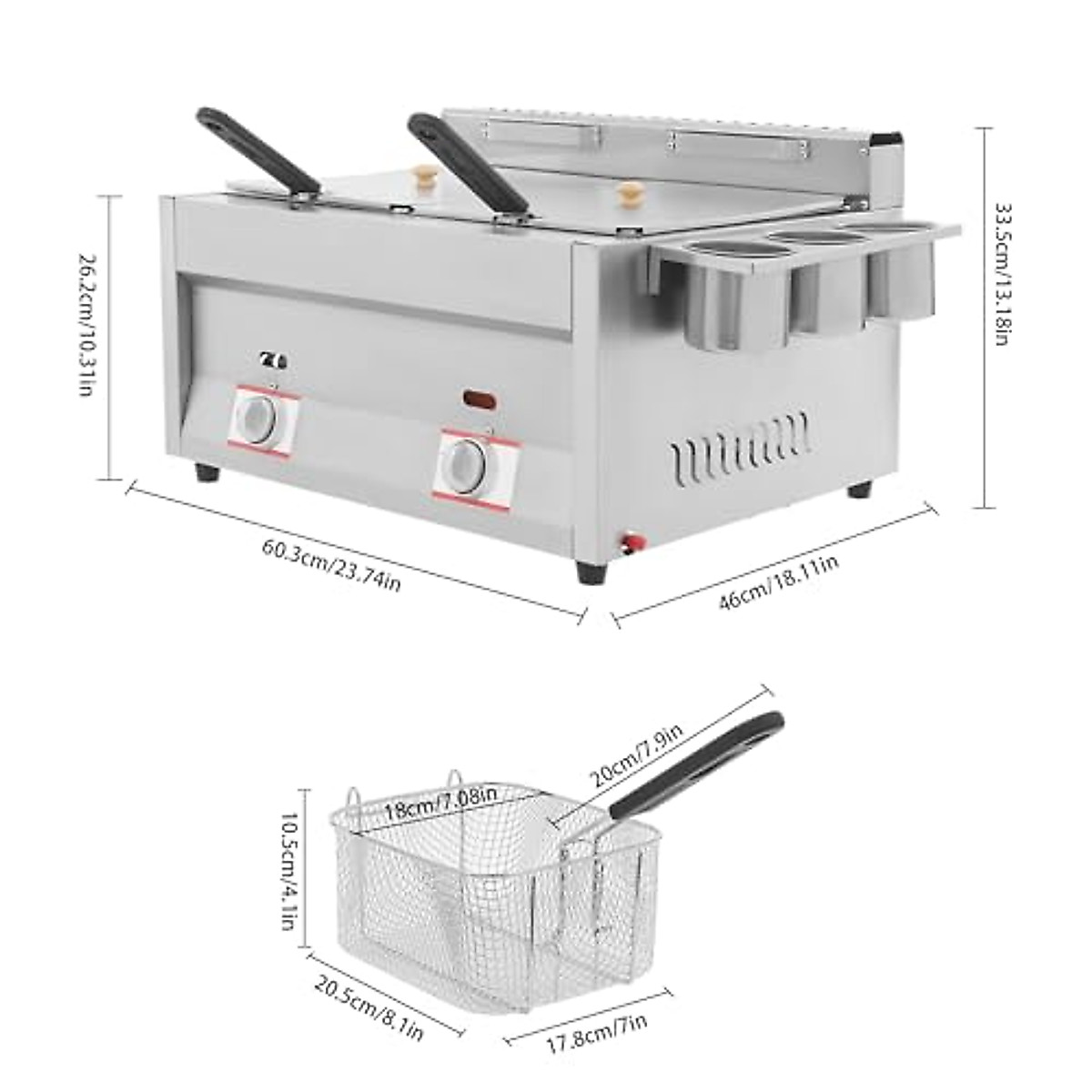 26.2cm/10.31in
33.5cm/13.18in
60.3cm/23.74in
46cm/18.11in
20cm/7.9in
18cm/7.08in
10.5cm/4.1in
20.5cm/8.1in
17.8cm/7in