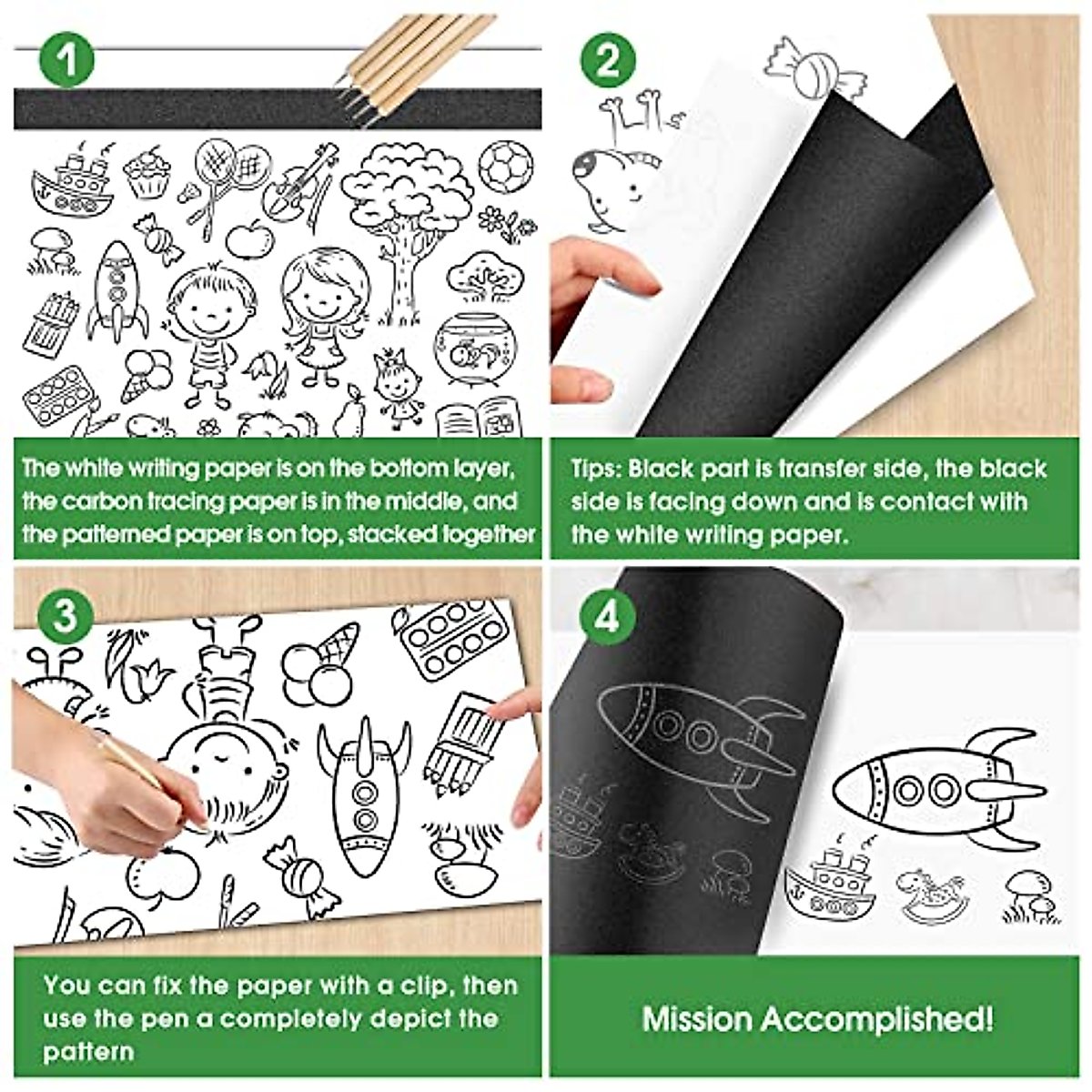 1

The white writing paper is on the bottom layer, the carbon tracing paper is in the middle, and the patterned paper is on top, stacked together

2

Tips: Black part is transfer side, the black side is facing down and is contact with the white writing paper.

3

You can fix the paper with a clip, then use the pen a completely depict the pattern

4

Mission Accomplished!