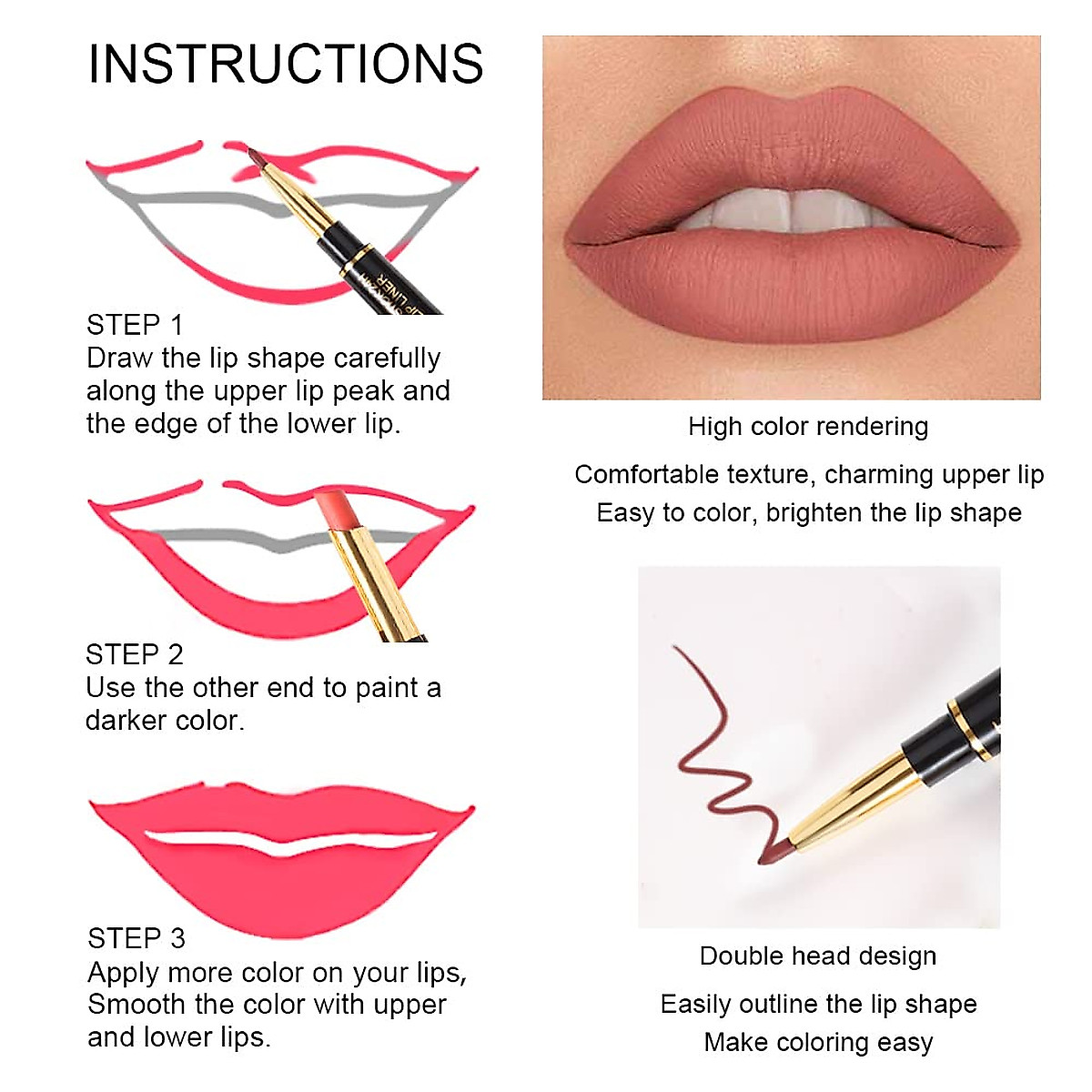 INSTRUCTIONS

LIP LINER

STEP 1
Draw the lip shape carefully along the upper lip peak and the edge of the lower lip.

STEP 2
Use the other end to paint a darker color.

STEP 3
Apply more color on your lips, Smooth the color with upper and lower lips.

High color rendering

Comfortable texture, charming upper lip
Easy to color, brighten the lip shape

Double head design

Easily outline the lip shape
Make coloring easy