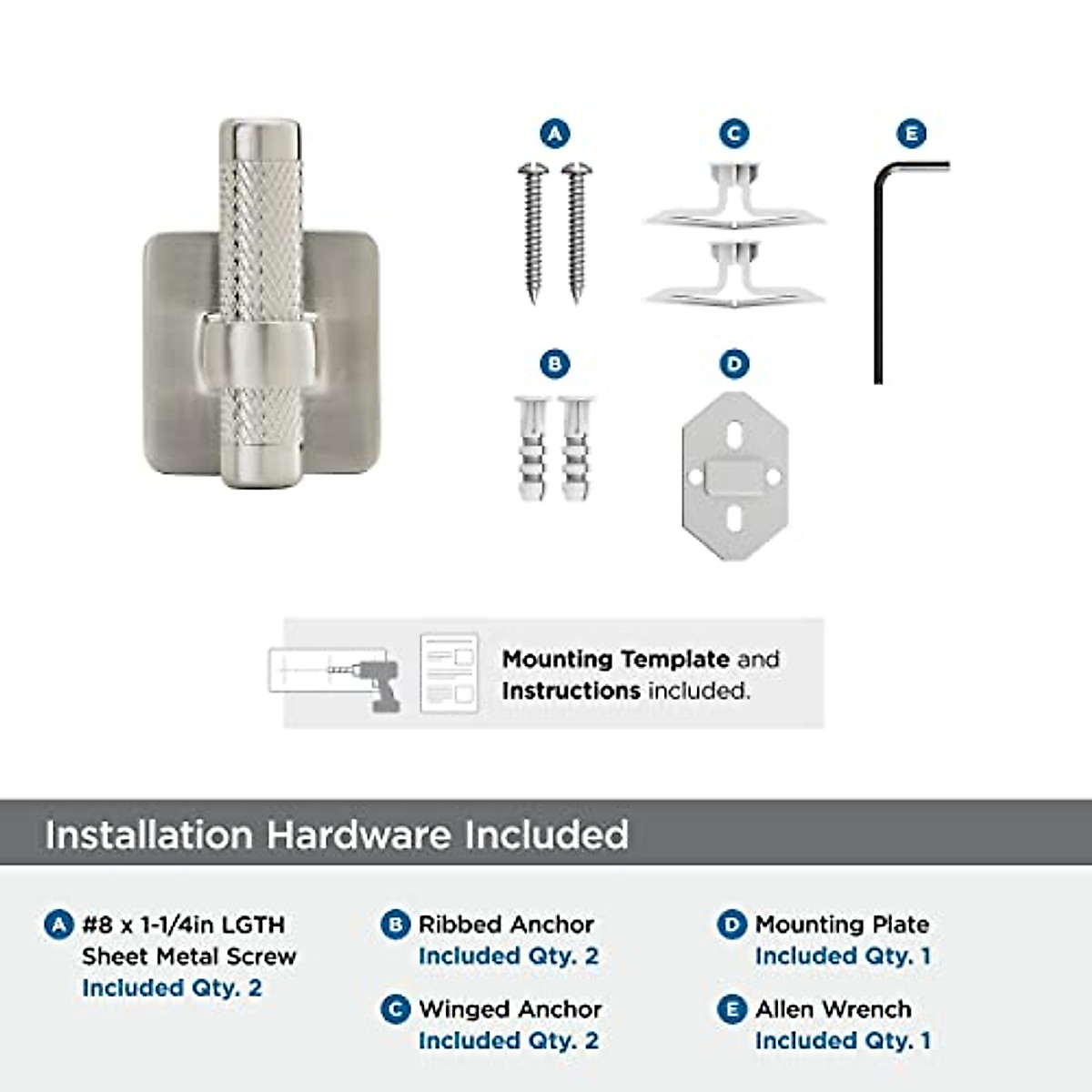 A

C

E

B

D

Mounting Template and Instructions included.

Installation Hardware Included

A #8 x 1-1/4in LGTH Sheet Metal Screw Included Qty. 2

B Ribbed Anchor Included Qty. 2

C Winged Anchor Included Qty. 2

D Mounting Plate Included Qty. 1

E Allen Wrench Included Qty. 1