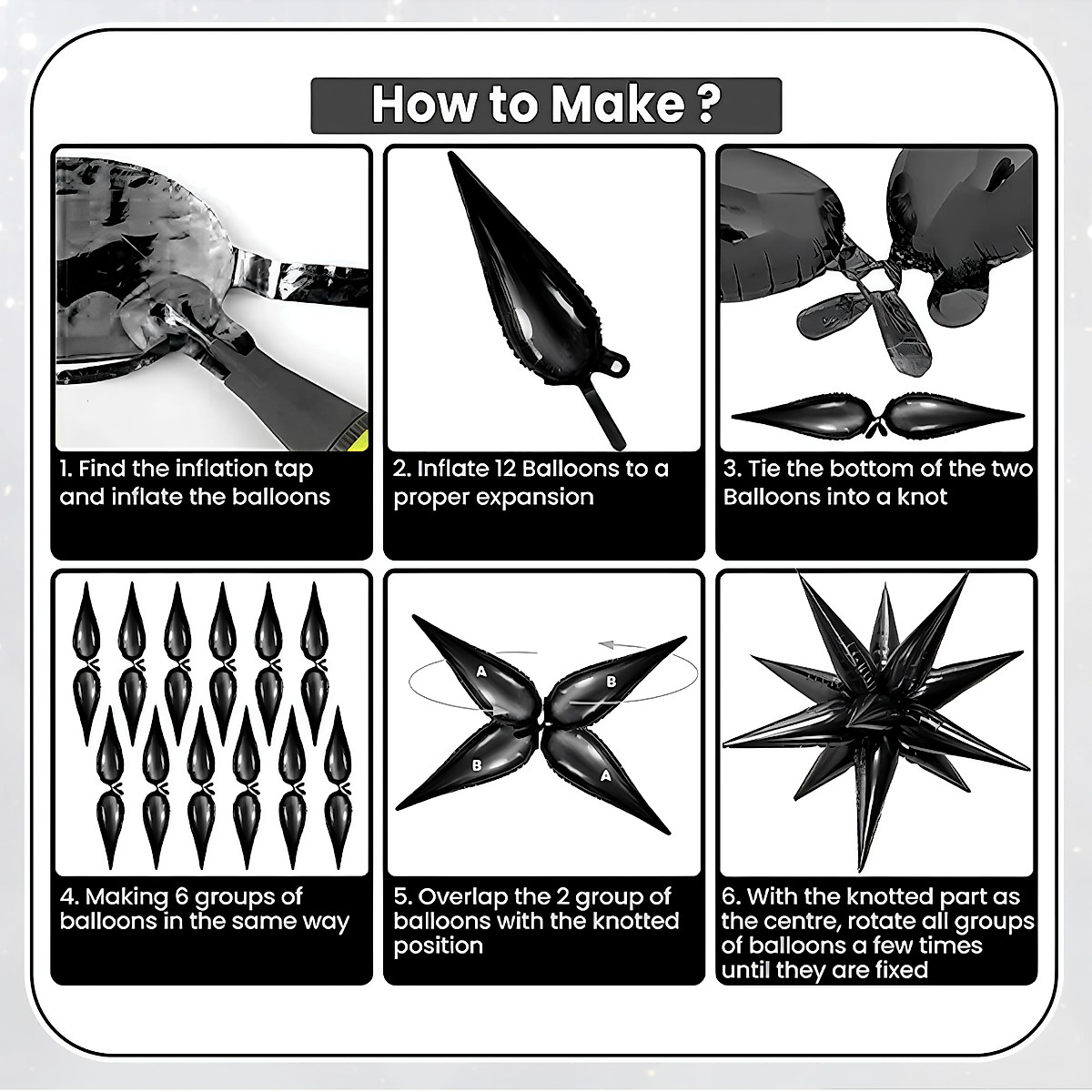 How to Make ?

1. Find the inflation tap and inflate the balloons

2. Inflate 12 Balloons to a proper expansion

3. Tie the bottom of the two Balloons into a knot

4. Making 6 groups of balloons in the same way

A
B
B
A

5. Overlap the 2 group of balloons with the knotted position

6. With the knotted part as the centre, rotate all groups of balloons a few times until they are fixed