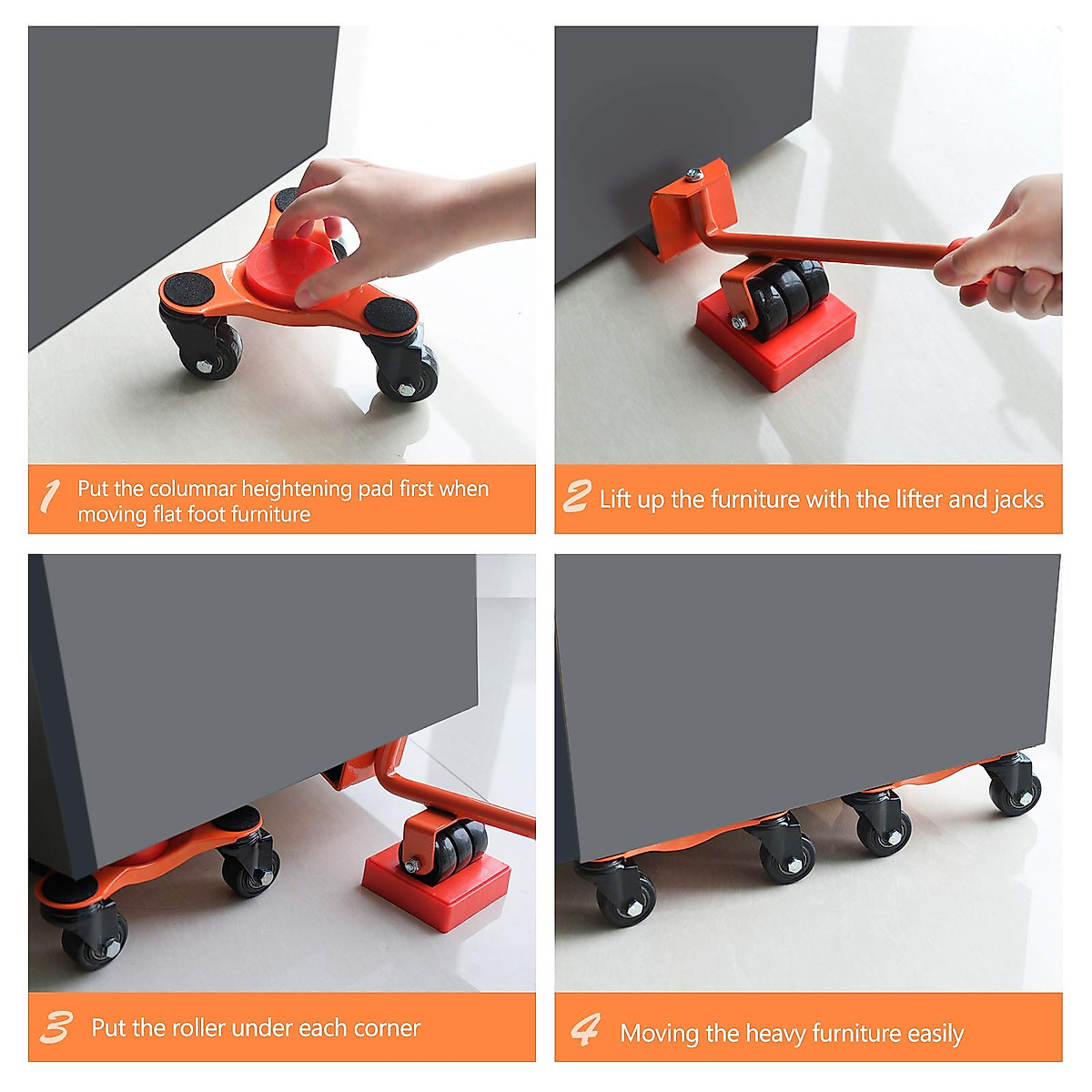 1 Put the columnar heightening pad first when moving flat foot furniture

2 Lift up the furniture with the lifter and jacks

3 Put the roller under each corner

4 Moving the heavy furniture easily