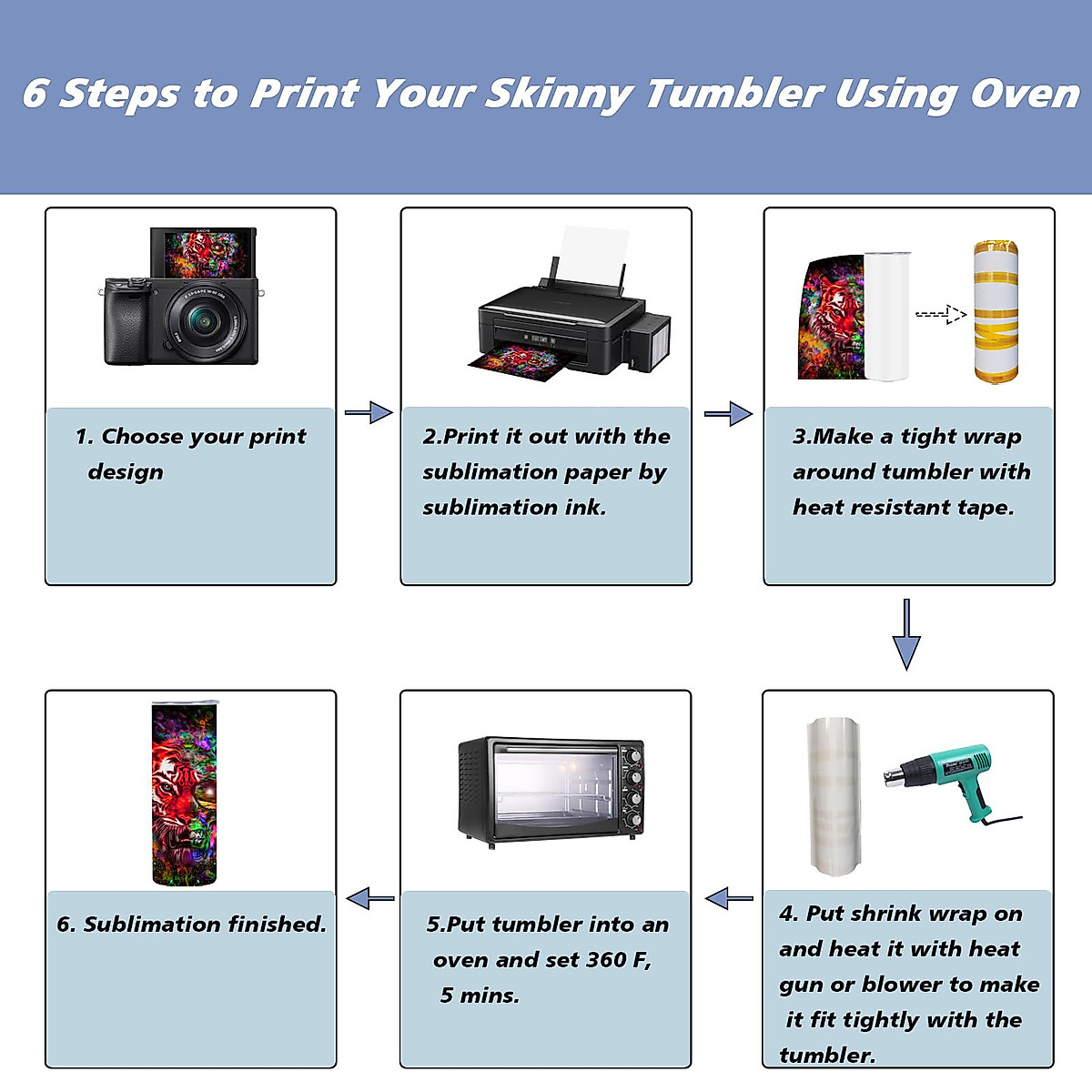 6 Steps to Print Your Skinny Tumbler Using Oven

1. Choose your print design

2.Print it out with the sublimation paper by sublimation ink.

3.Make a tight wrap around tumbler with heat resistant tape.

4. Put shrink wrap on and heat it with heat gun or blower to make it fit tightly with the tumbler.

5.Put tumbler into an oven and set 360 F, 5 mins.

6. Sublimation finished.