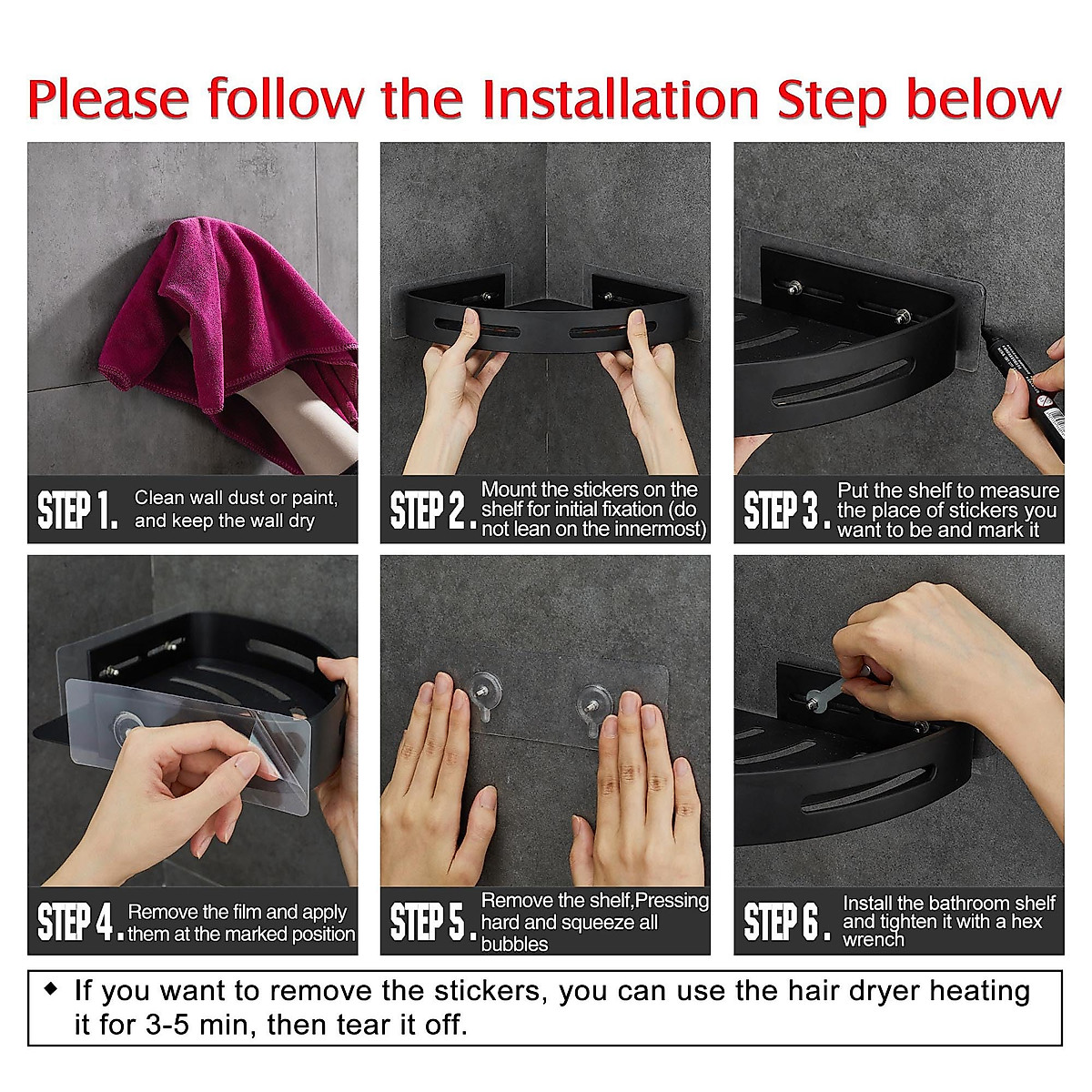 Please follow the Installation Step below

STEP 1. Clean wall dust or paint, and keep the wall dry

STEP 2. Mount the stickers on the shelf for initial fixation (do not lean on the innermost)

STEP 3. Put the shelf to measure the place of stickers you want to be and mark it

STEP 4. Remove the film and apply them at the marked position

STEP 5. Remove the shelf,Pressing hard and squeeze all bubbles

STEP 6. Install the bathroom shelf and tighten it with a hex wrench

◆ If you want to remove the stickers, you can use the hair dryer heating it for 3-5 min, then tear it off.