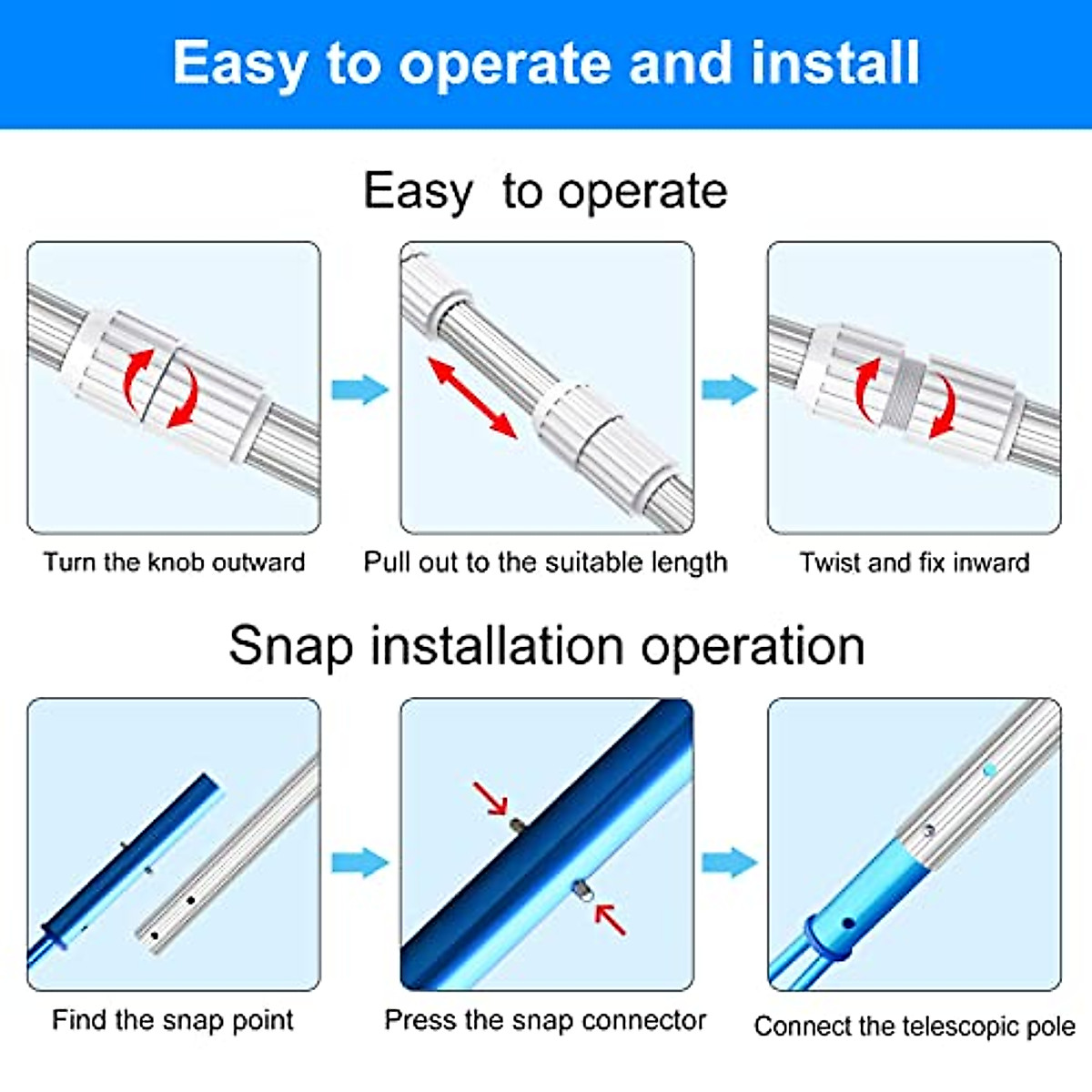 Easy to operate and install

Easy  to operate

Turn the knob outward

Pull out to the suitable length

Twist and fix inward

Snap installation operation

Find the snap point

Press the snap connector

Connect the telescopic pole