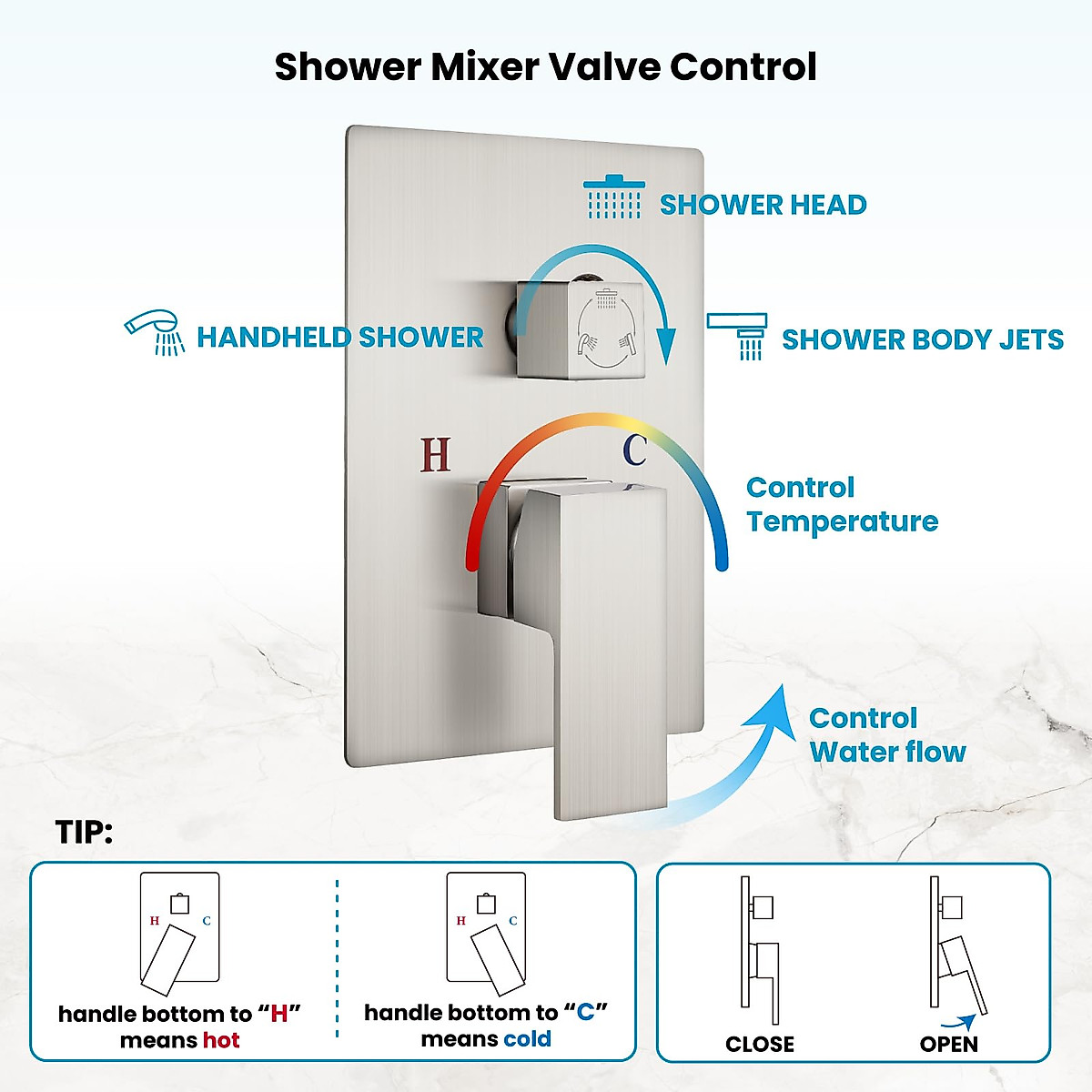 Shower Mixer Valve Control

SHOWER HEAD

HANDHELD SHOWER

SHOWER BODY JETS

H

C

Control Temperature

Control Water flow

TIP:

H C

handle bottom to “H” means hot

H C

handle bottom to “C” means cold

CLOSE

OPEN