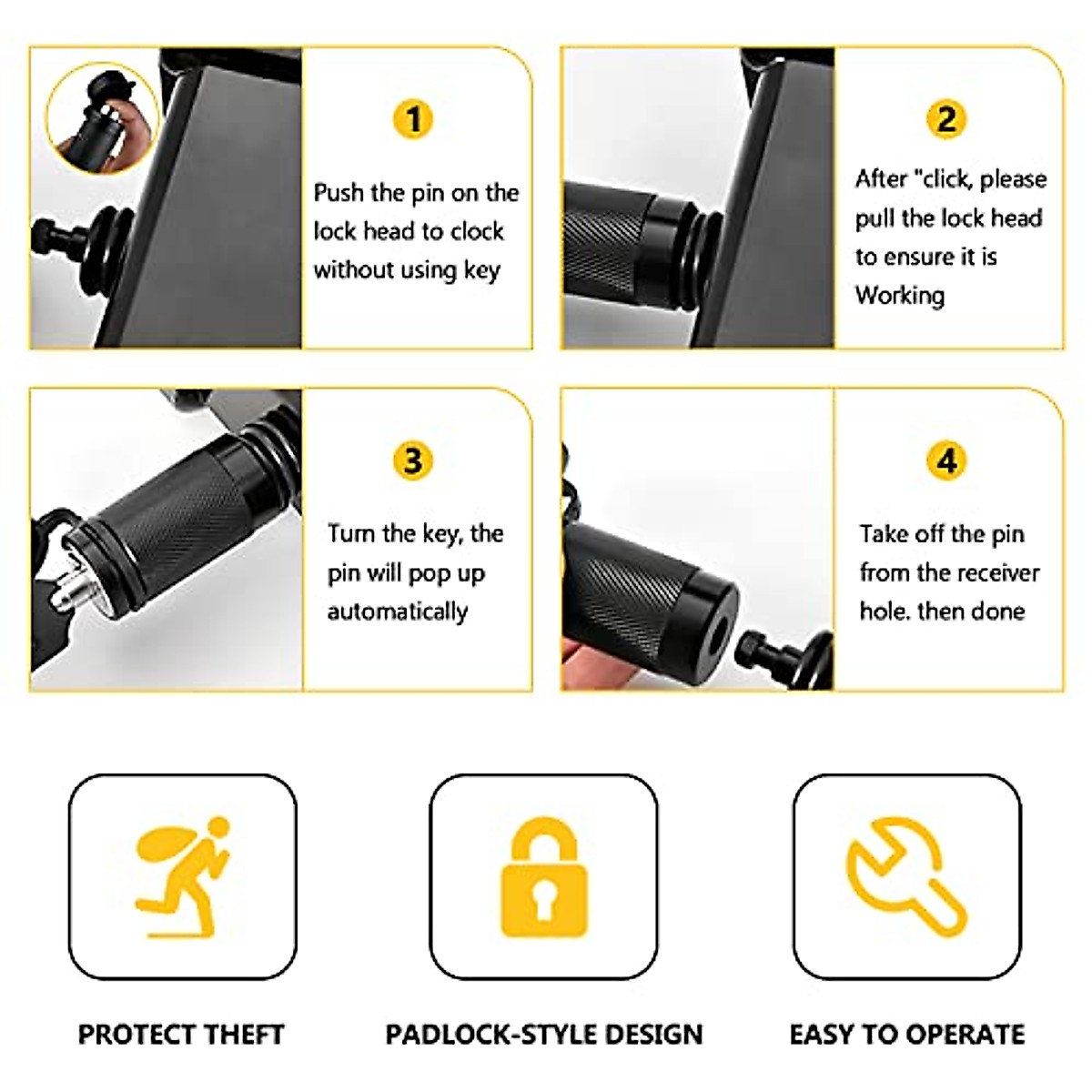 1

Push the pin on the lock head to clock without using key

2

After "click, please pull the lock head to ensure it is Working

3

Turn the key, the pin will pop up automatically

4

Take off the pin from the receiver hole. then done

PROTECT THEFT

PADLOCK-STYLE DESIGN

EASY TO OPERATE