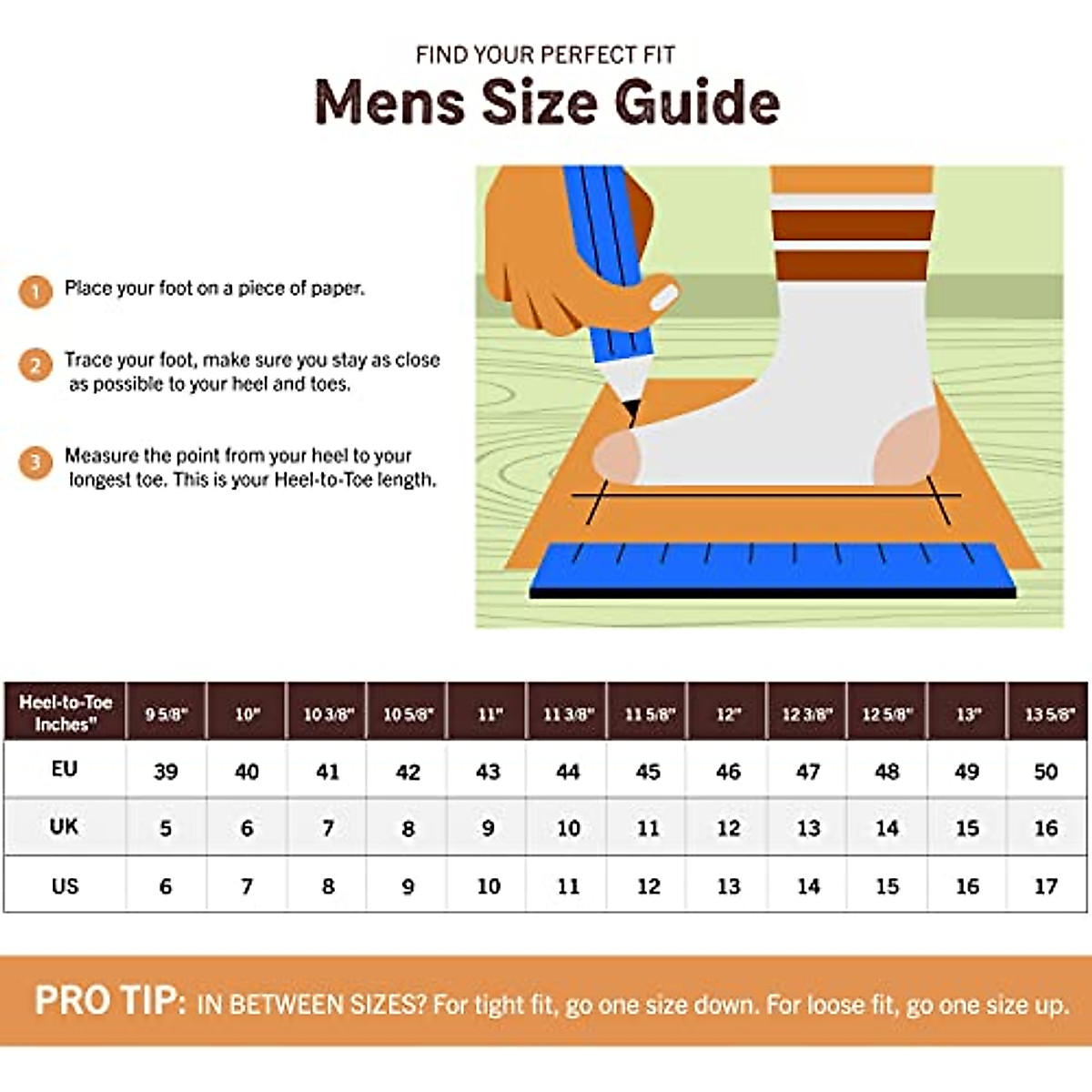 FIND YOUR PERFECT FIT
Mens Size Guide

1 Place your foot on a piece of paper.

2 Trace your foot, make sure you stay as close as possible to your heel and toes.

3 Measure the point from your heel to your longest toe. This is your Heel-to-Toe length.

| Heel-to-Toe Inches" | 9 5/8" | 10" | 10 3/8" | 10 5/8" | 11" | 11 3/8" | 11 5/8" | 12" | 12 3/8" | 12 5/8" | 13" | 13 5/8" |
|---|---|---|---|---|---|---|---|---|---|---|---|---|
| EU | 39 | 40 | 41 | 42 | 43 | 44 | 45 | 46 | 47 | 48 | 49 | 50 |
| UK | 5 | 6 | 7 | 8 | 9 | 10 | 11 | 12 | 13 | 14 | 15 | 16 |
| US | 6 | 7 | 8 | 9 | 10 | 11 | 12 | 13 | 14 | 15 | 16 | 17 |

PRO TIP: IN BETWEEN SIZES? For tight fit, go one size down. For loose fit, go one size up.