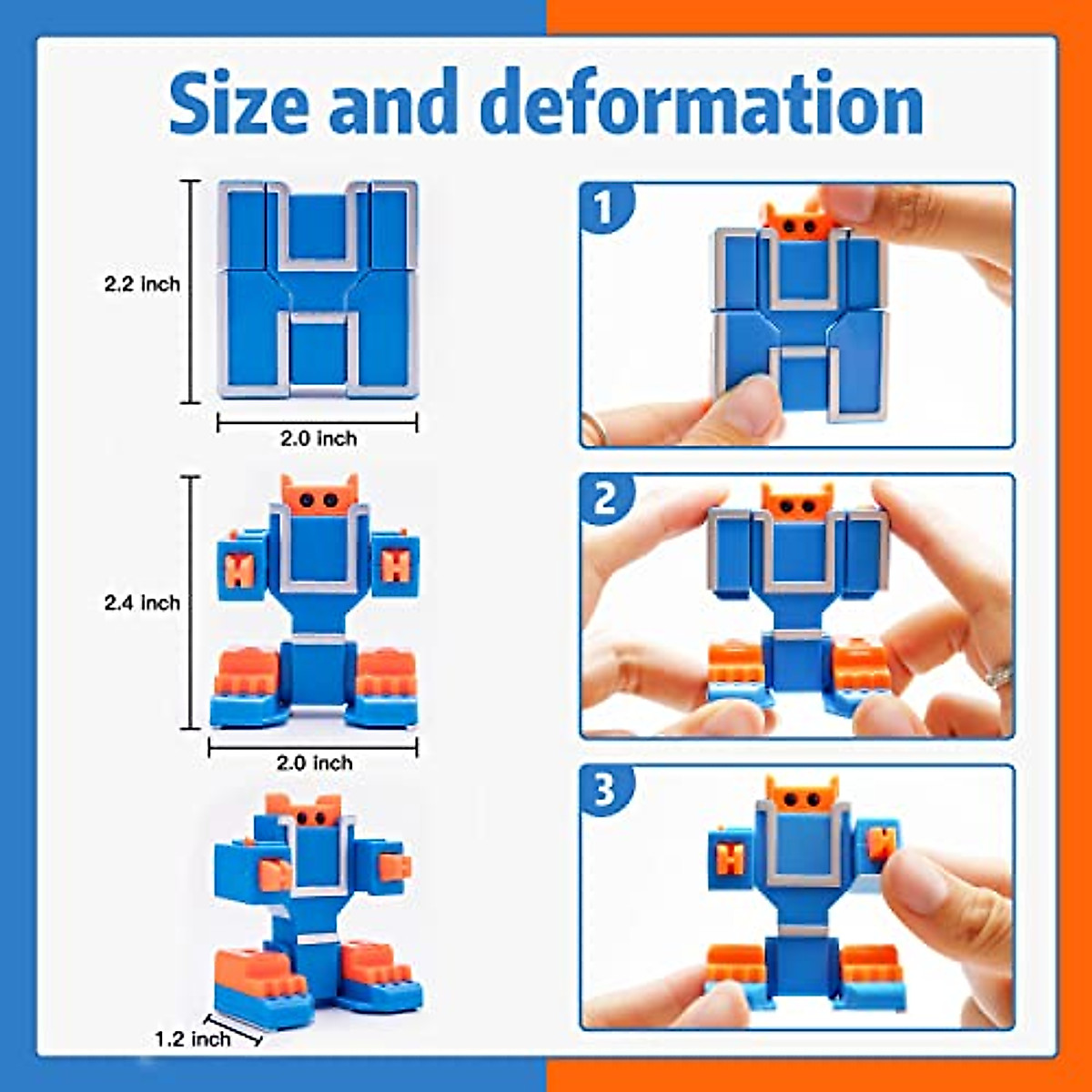 Size and deformation

2.2 inch

2.0 inch

2.4 inch

H H

2.0 inch

1.2 inch

1

2

3

H H