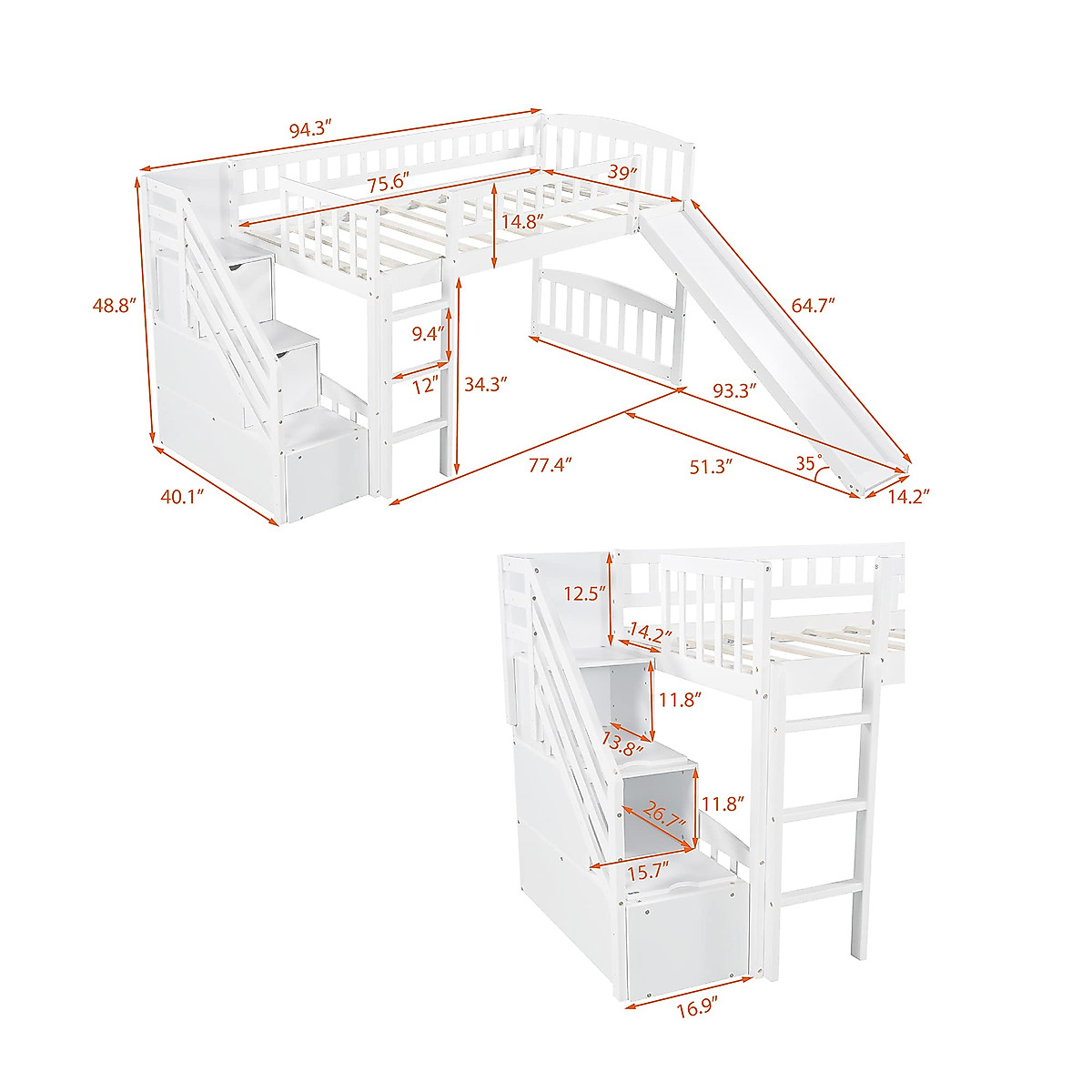 94.3″
75.6″
39″
14.8″
48.8″
64.7″
9.4″
12″
34.3″
93.3″
77.4″
51.3″
35°
40.1″
14.2″

12.5″
14.2″
11.8″
13.8″
11.8″
26.7″
15.7″
16.9″