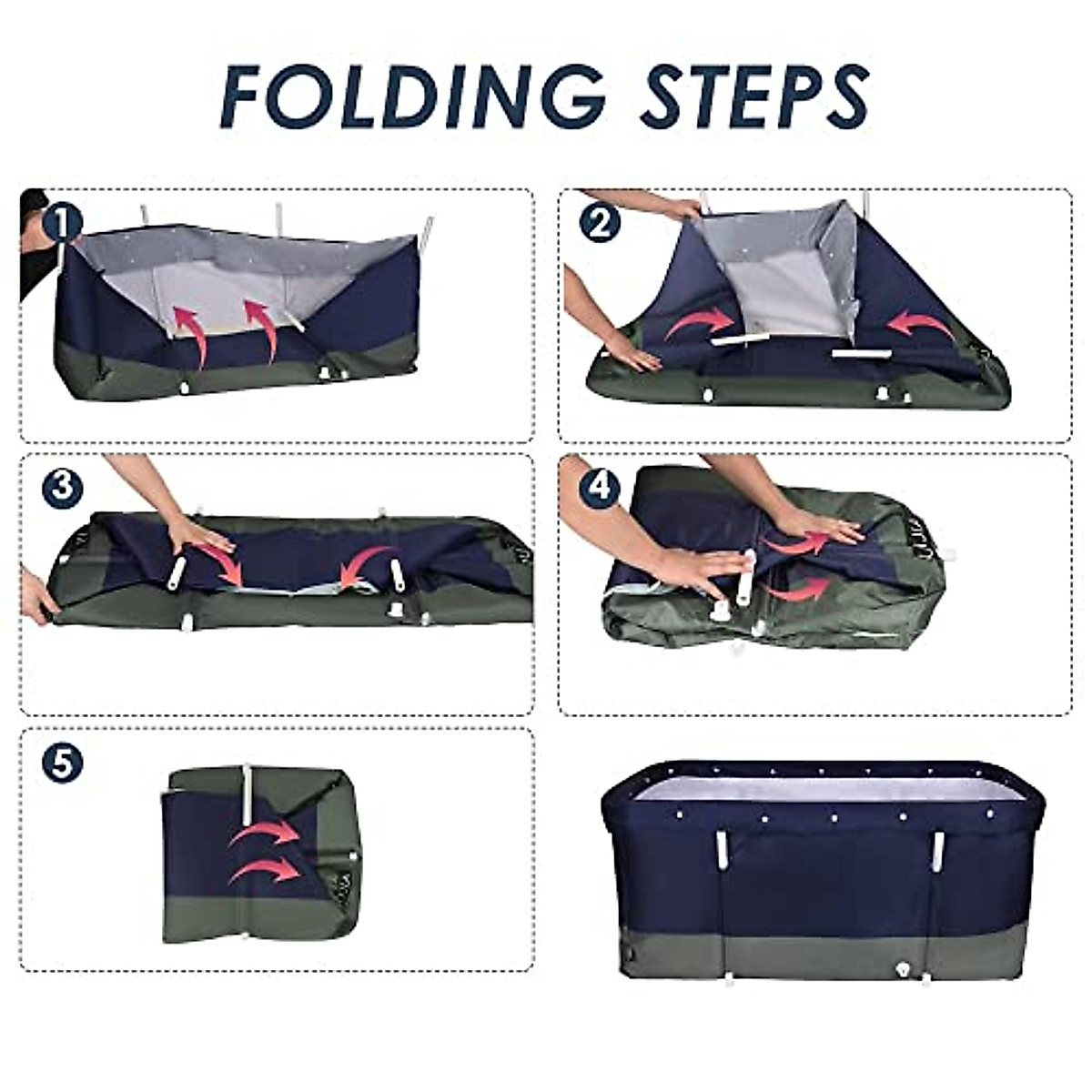 FOLDING STEPS

1

2

3

4

5