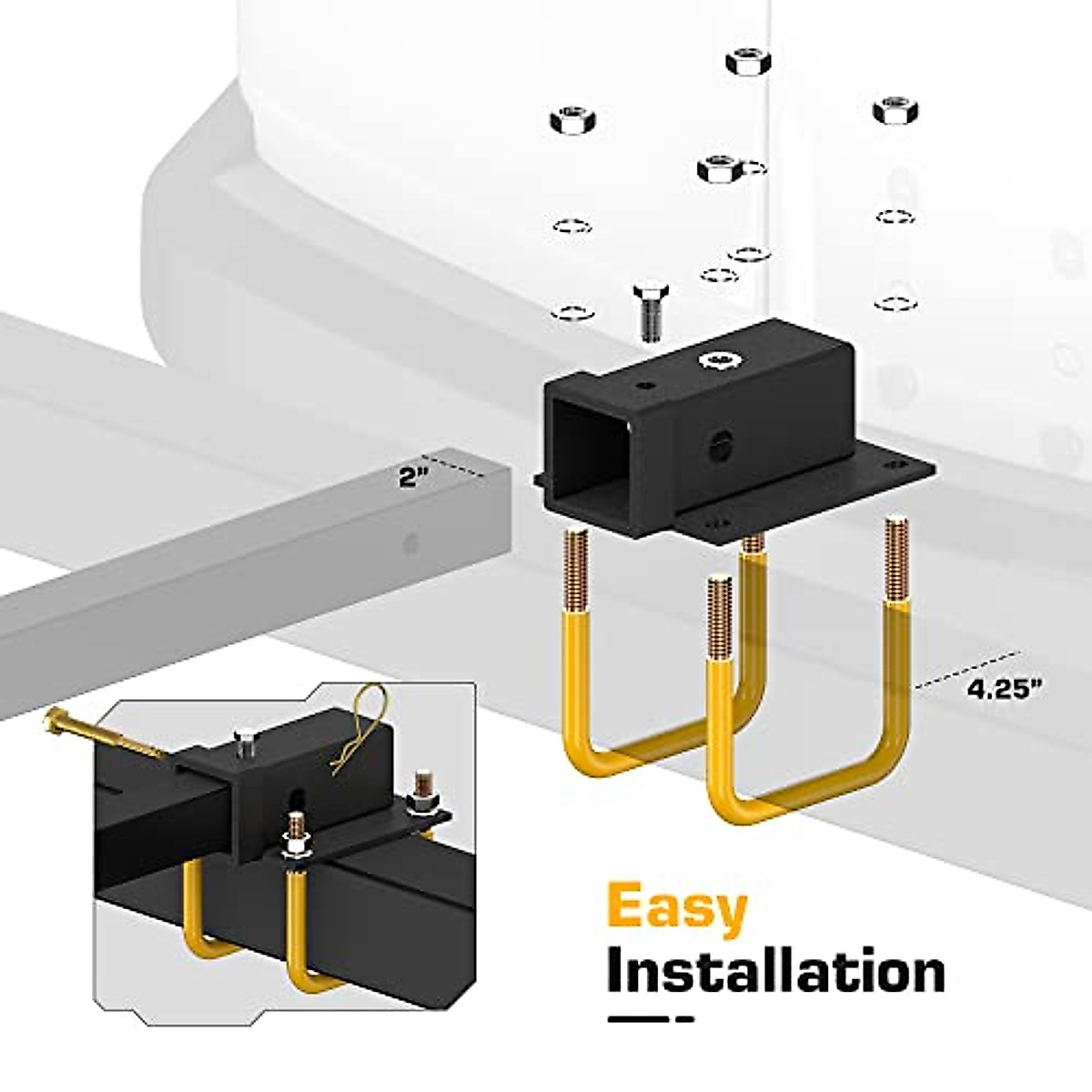 2"

4.25"

Easy
Installation