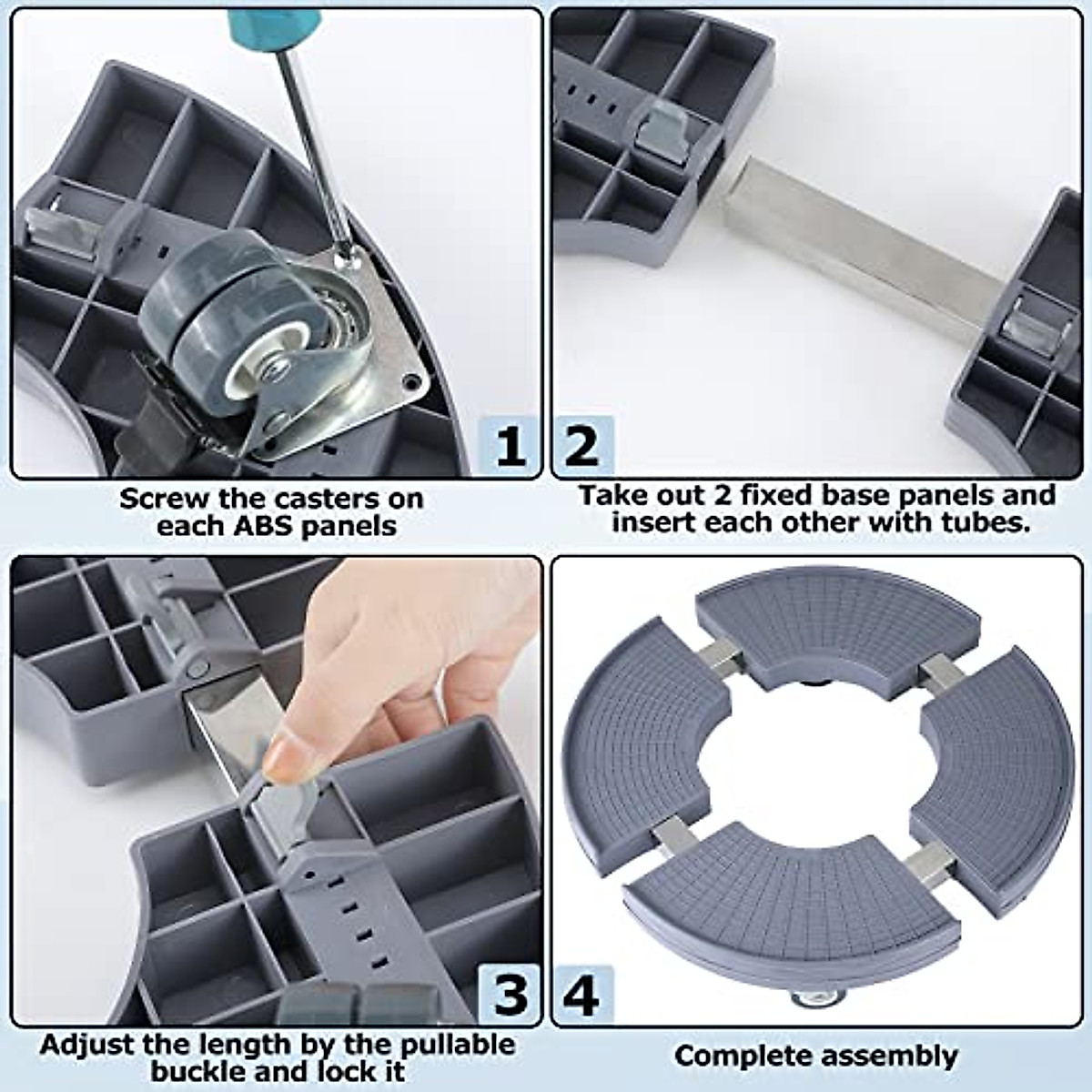 1

Screw the casters on each ABS panels

2

Take out 2 fixed base panels and insert each other with tubes.

3

Adjust the length by the pullable buckle and lock it

4

Complete assembly