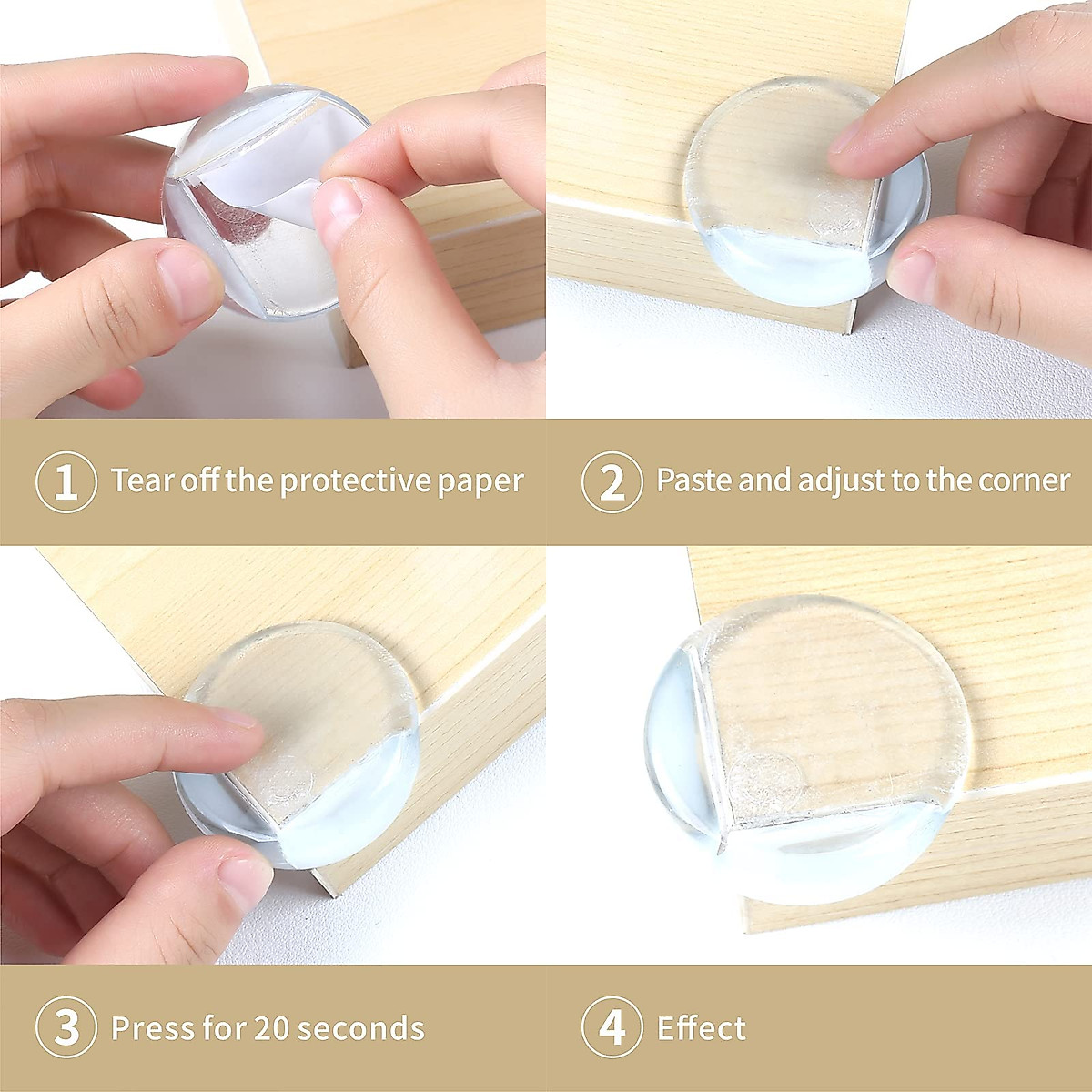 1 Tear off the protective paper

2 Paste and adjust to the corner

3 Press for 20 seconds

4 Effect