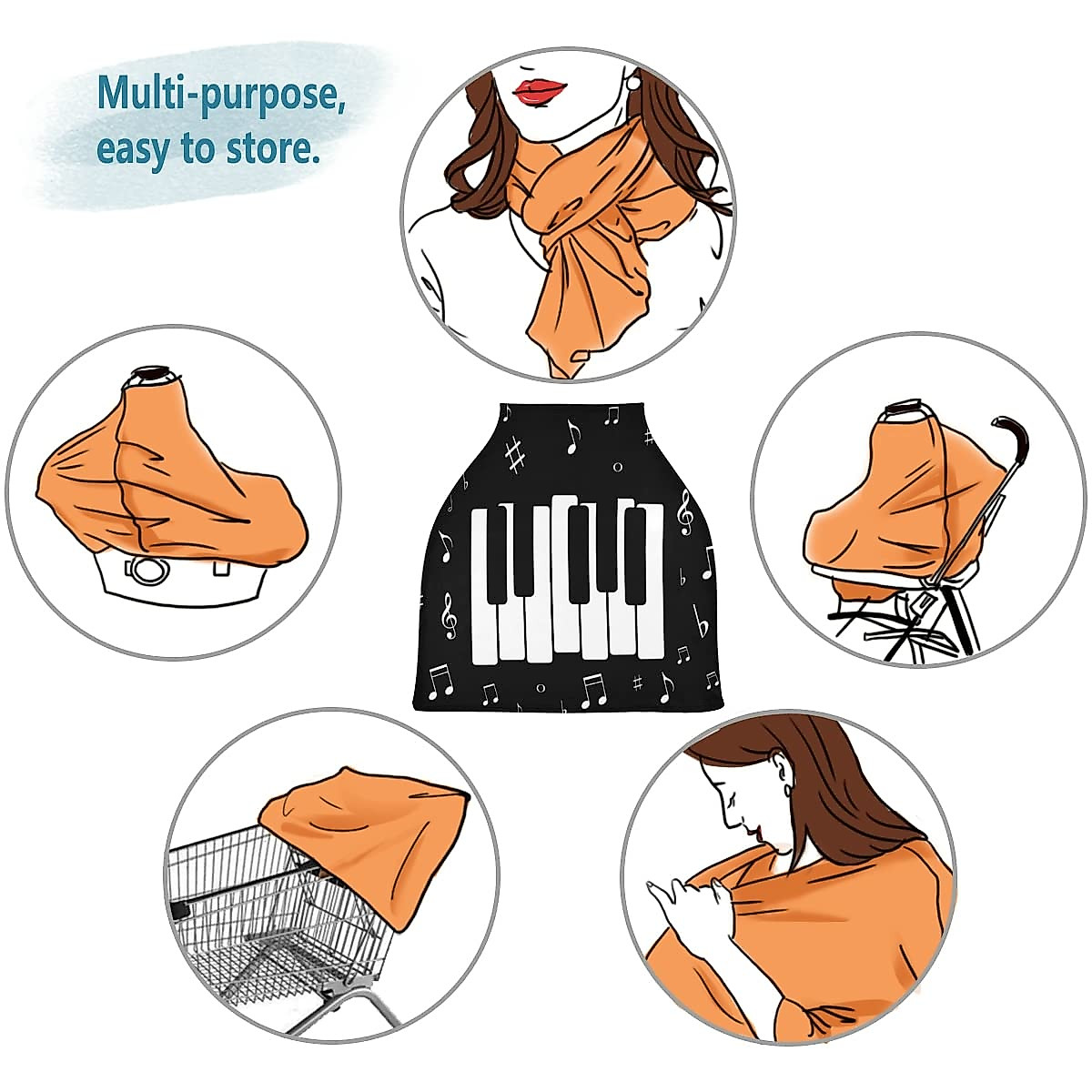 Multi-purpose, easy to store.