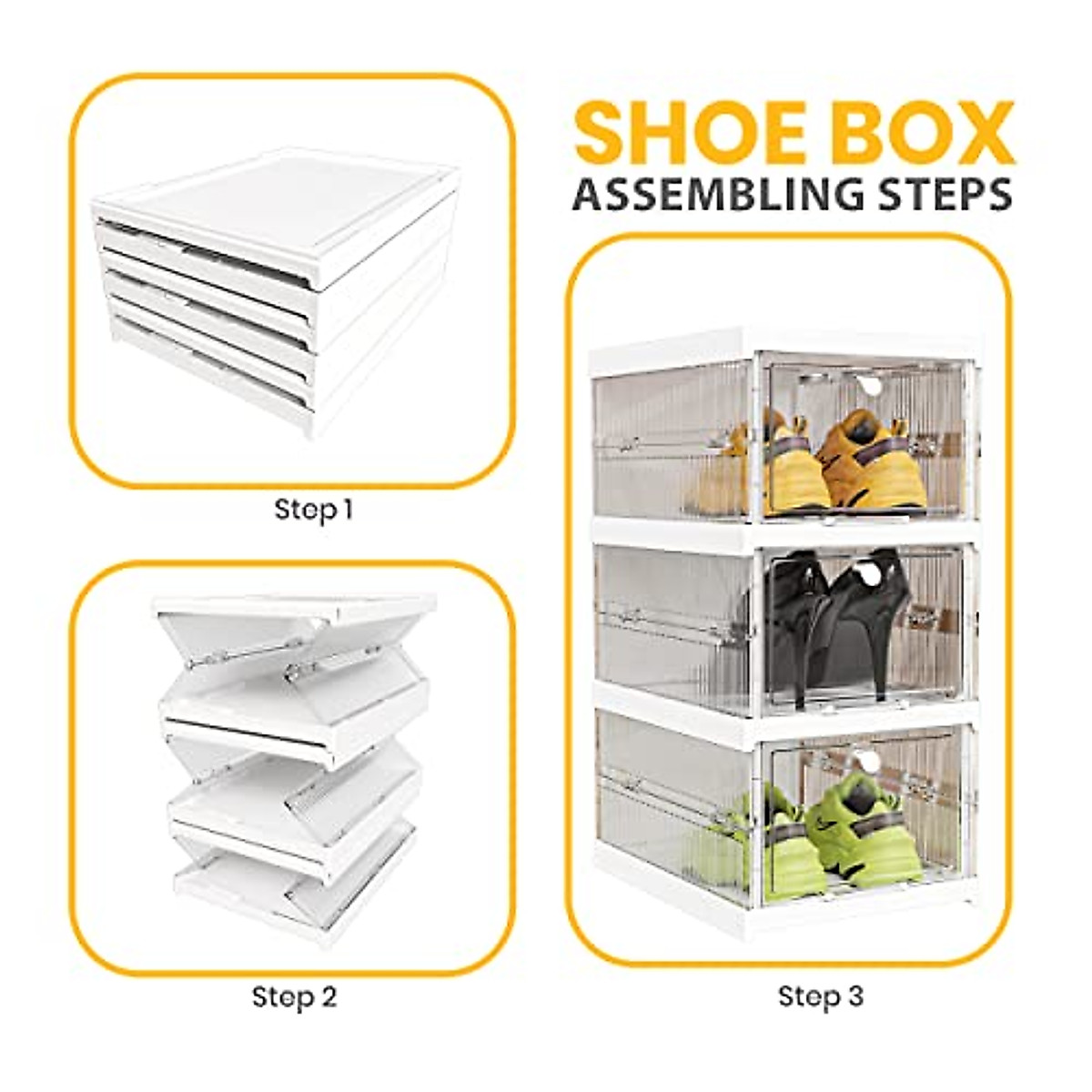 SHOE BOX
ASSEMBLING STEPS

Step 1

Step 2

Step 3