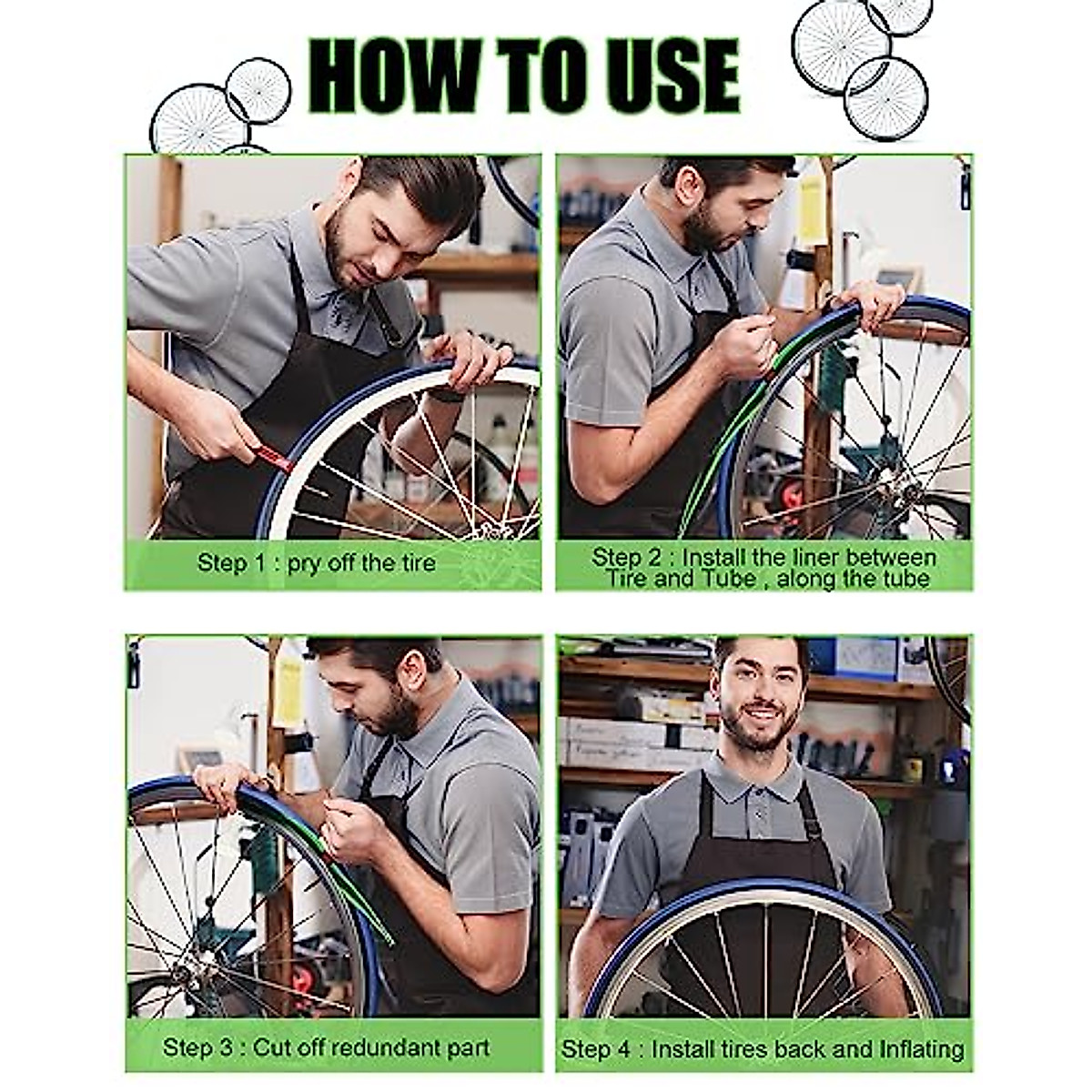 HOW TO USE

Step 1 : pry off the tire

Step 2 : Install the liner between Tire and Tube , along the tube

Step 3 : Cut off redundant part

Step 4 : Install tires back and Inflating