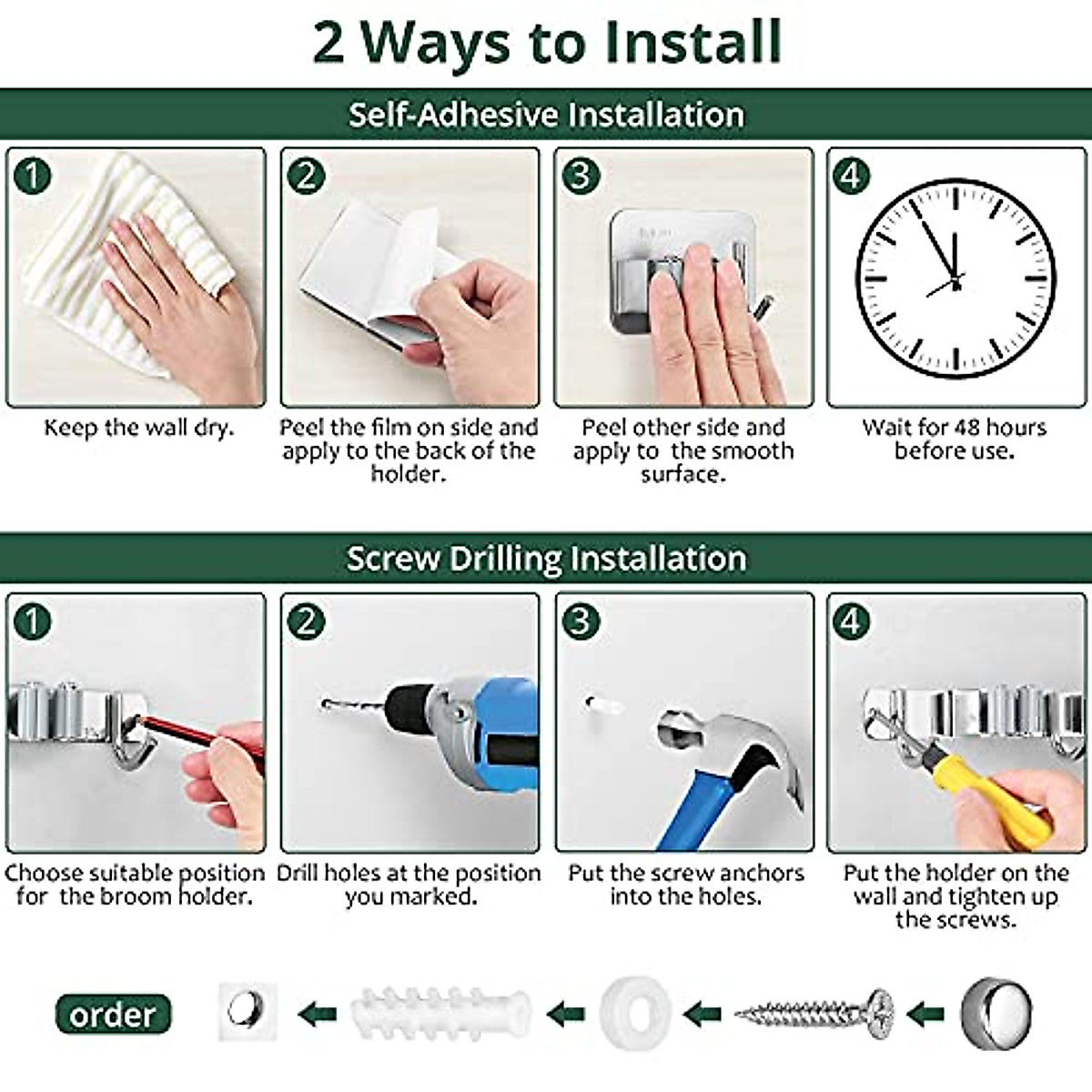 2 Ways to Install

Self-Adhesive Installation

1
Keep the wall dry.

2
Peel the film on side and apply to the back of the holder.

3
Peel other side and apply to the smooth surface.

4
Wait for 48 hours before use.

Screw Drilling Installation

1
Choose suitable position for the broom holder.

2
Drill holes at the position you marked.

3
Put the screw anchors into the holes.

4
Put the holder on the wall and tighten up the screws.

order