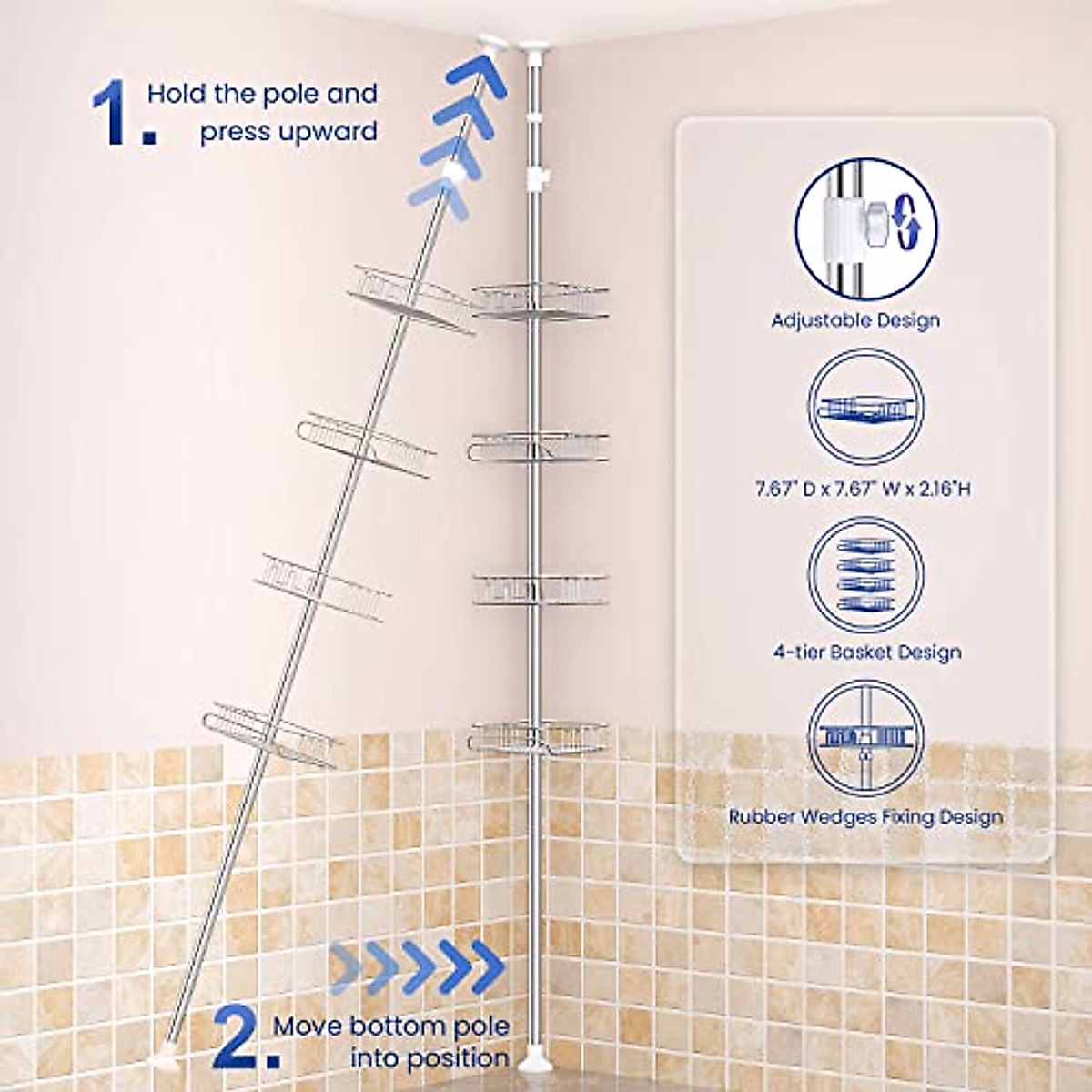 1. Hold the pole and press upward

Adjustable Design

7.67" D x 7.67" W x 2.16"H

4-tier Basket Design

Rubber Wedges Fixing Design

2. Move bottom pole into position