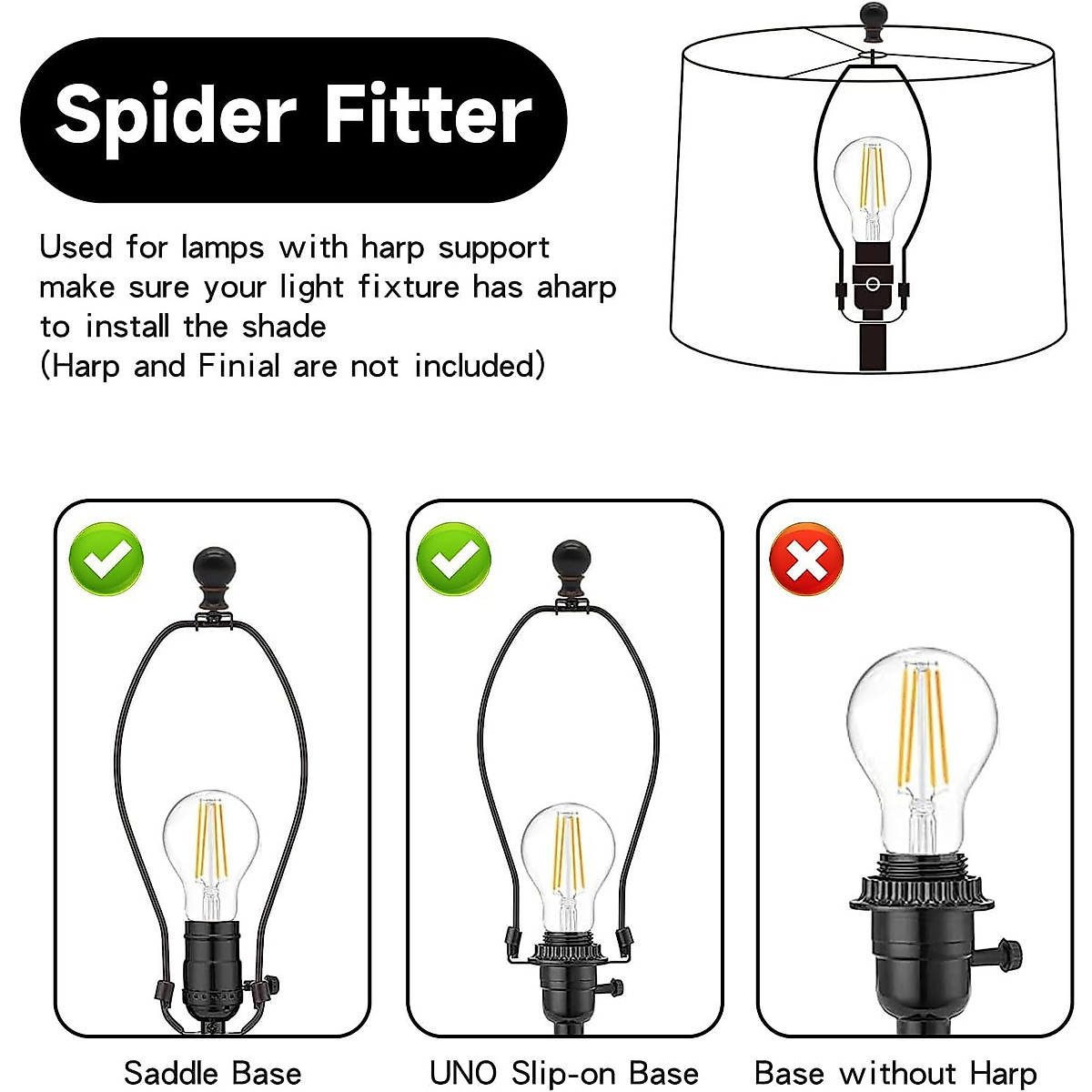 Spider Fitter

Used for lamps with harp support make sure your light fixture has aharp to install the shade (Harp and Finial are not included)

Saddle Base

UNO Slip-on Base

Base without Harp