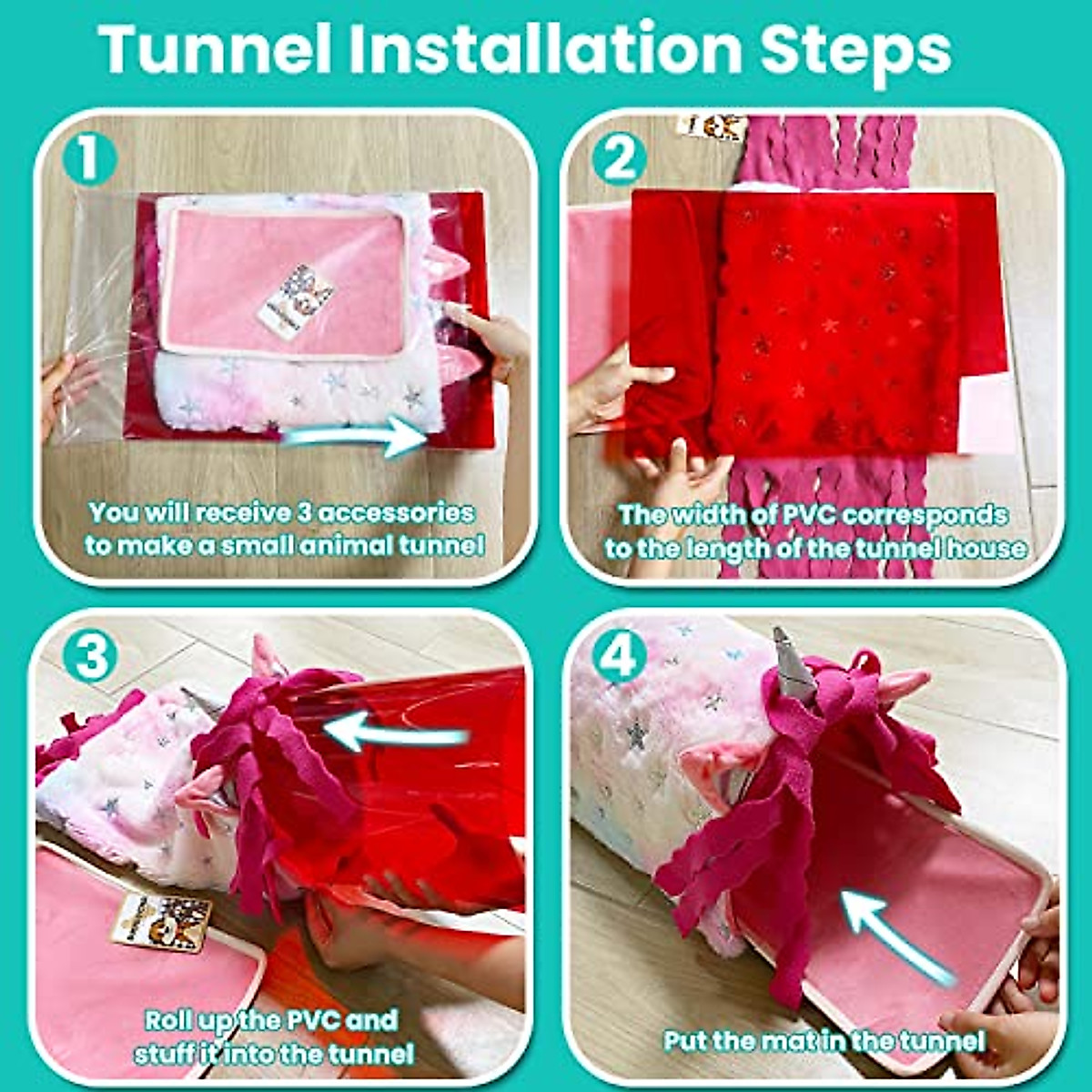 Tunnel Installation Steps

1

You will receive 3 accessories to make a small animal tunnel

2

The width of PVC corresponds to the length of the tunnel house

3

Roll up the PVC and stuff it into the tunnel

4

Put the mat in the tunnel