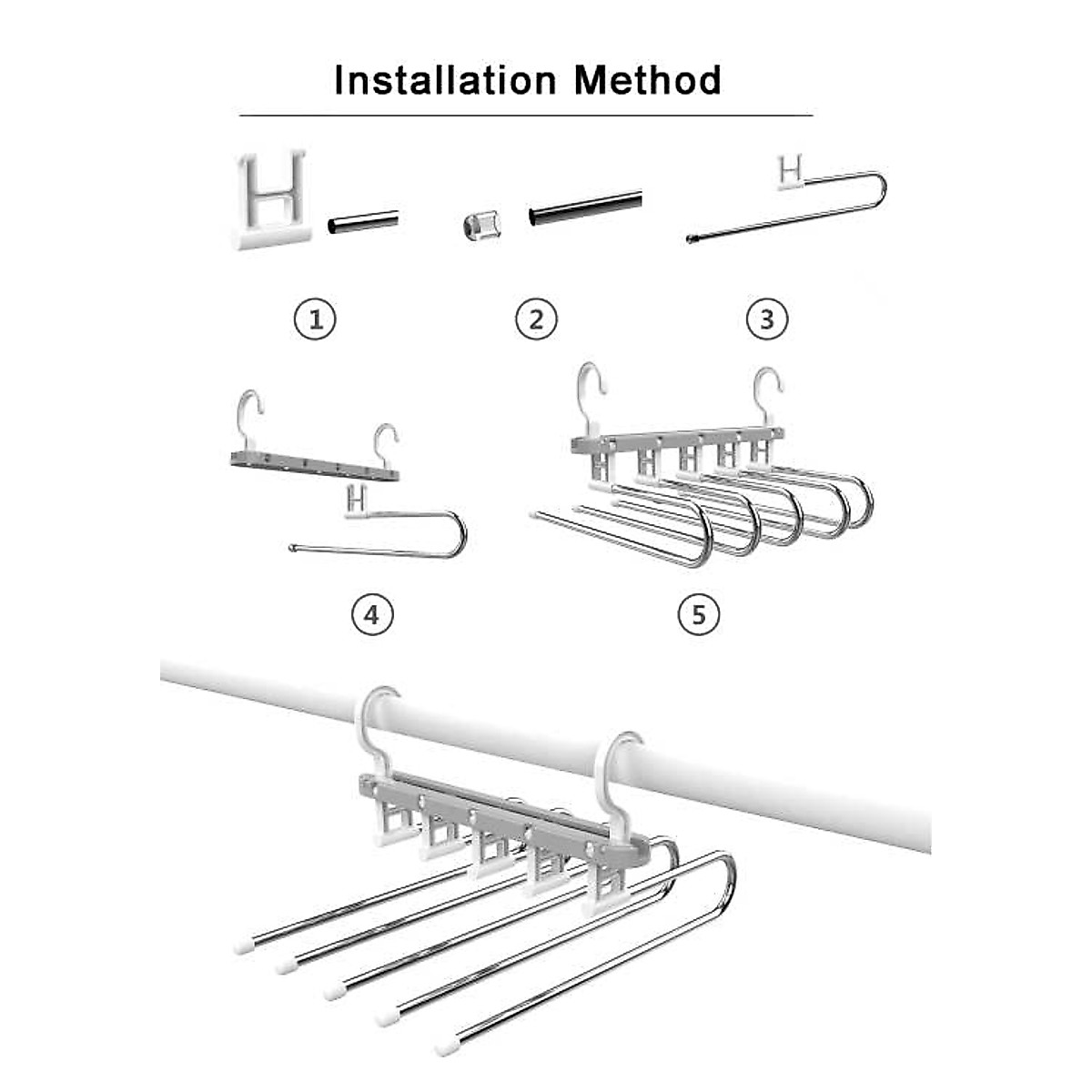 Installation Method

1

2

3

4

5