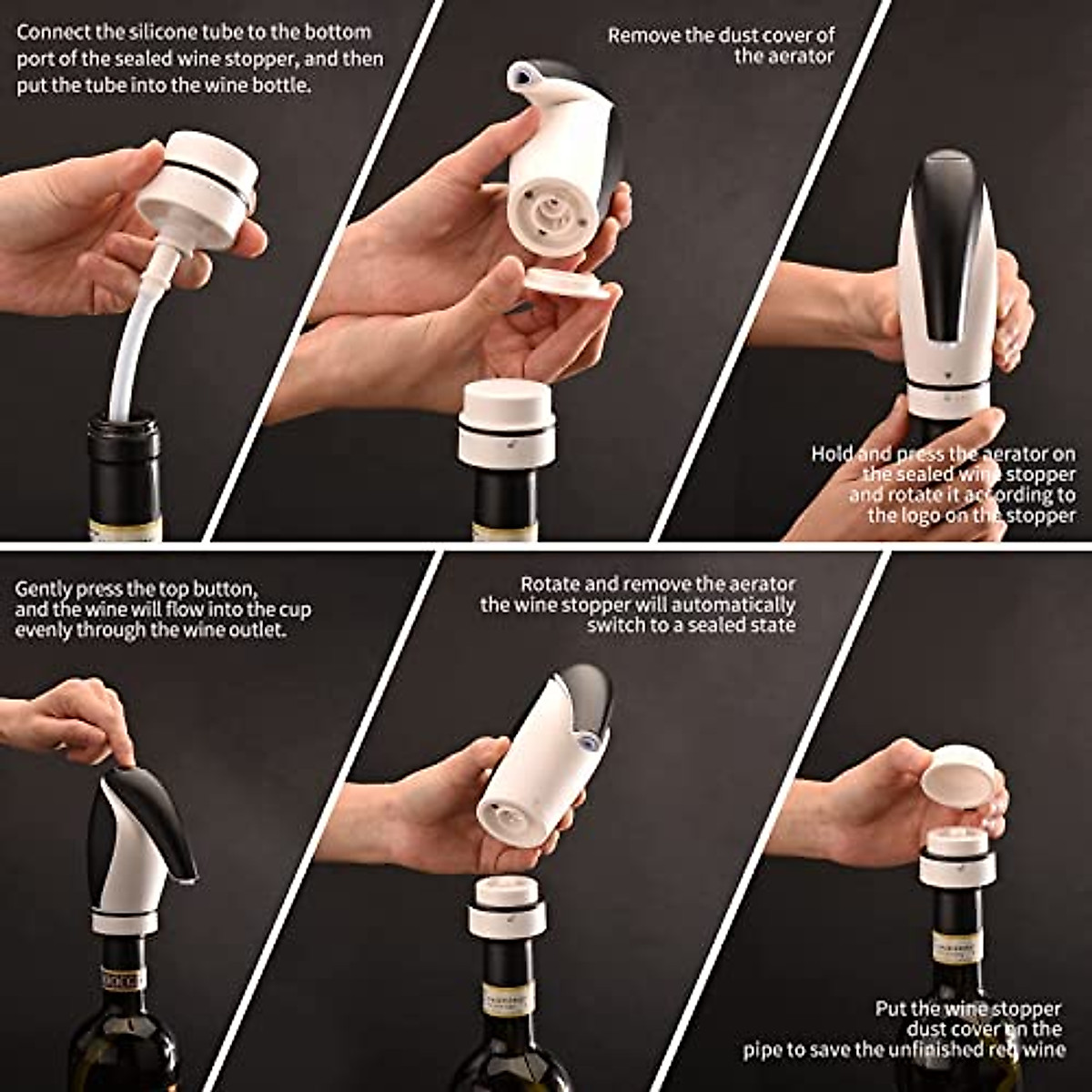 Connect the silicone tube to the bottom port of the sealed wine stopper, and then put the tube into the wine bottle.

Remove the dust cover of the aerator

Hold and press the aerator on the sealed wine stopper and rotate it according to the logo on the stopper

Gently press the top button, and the wine will flow into the cup evenly through the wine outlet.

Rotate and remove the aerator the wine stopper will automatically switch to a sealed state

Put the wine stopper dust cover on the pipe to save the unfinished red wine