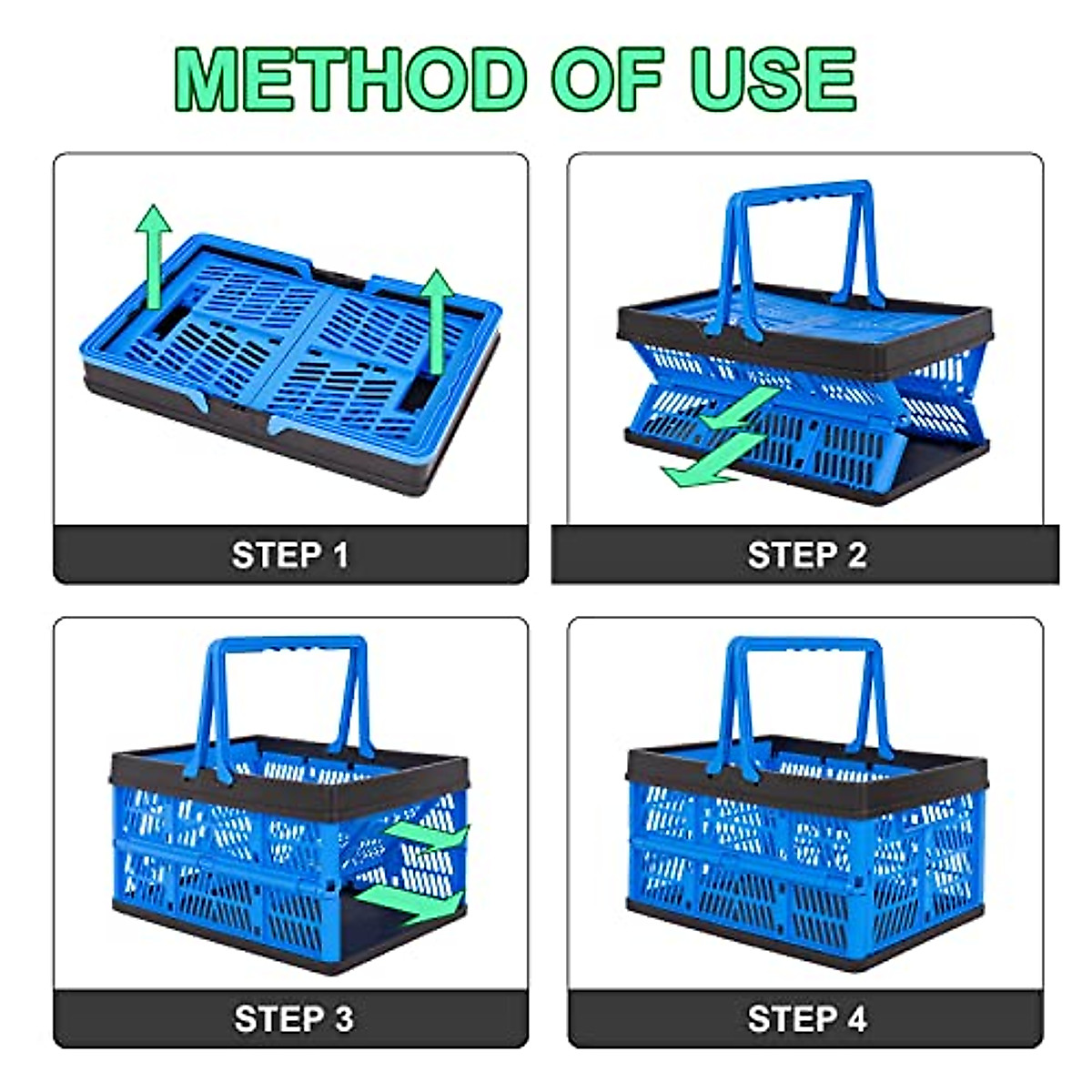 METHOD OF USE

STEP 1

STEP 2

STEP 3

STEP 4