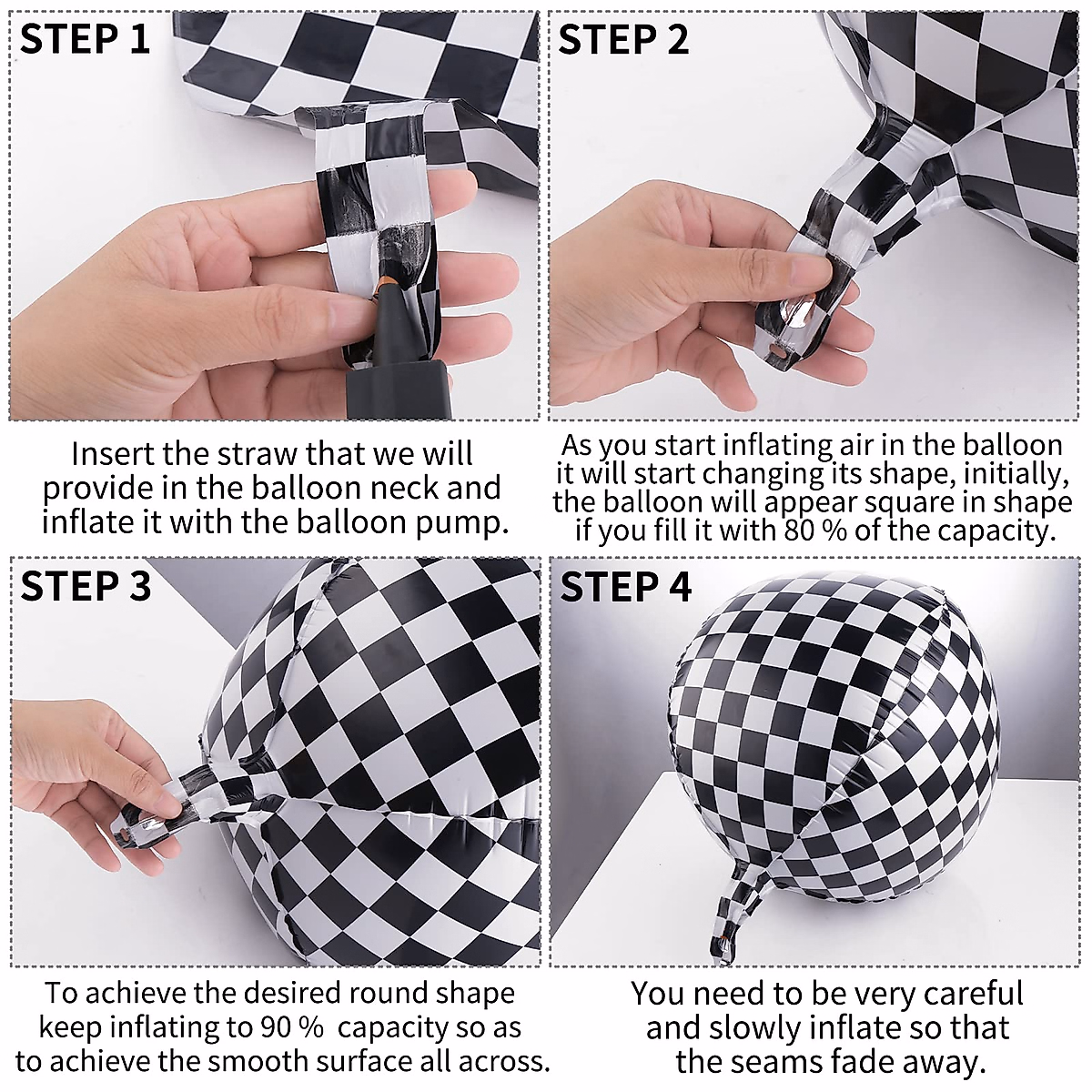 STEP 1

Insert the straw that we will provide in the balloon neck and inflate it with the balloon pump.

STEP 2

As you start inflating air in the balloon it will start changing its shape, initially, the balloon will appear square in shape if you fill it with 80 % of the capacity.

STEP 3

To achieve the desired round shape keep inflating to 90 % capacity so as to achieve the smooth surface all across.

STEP 4

You need to be very careful and slowly inflate so that the seams fade away.