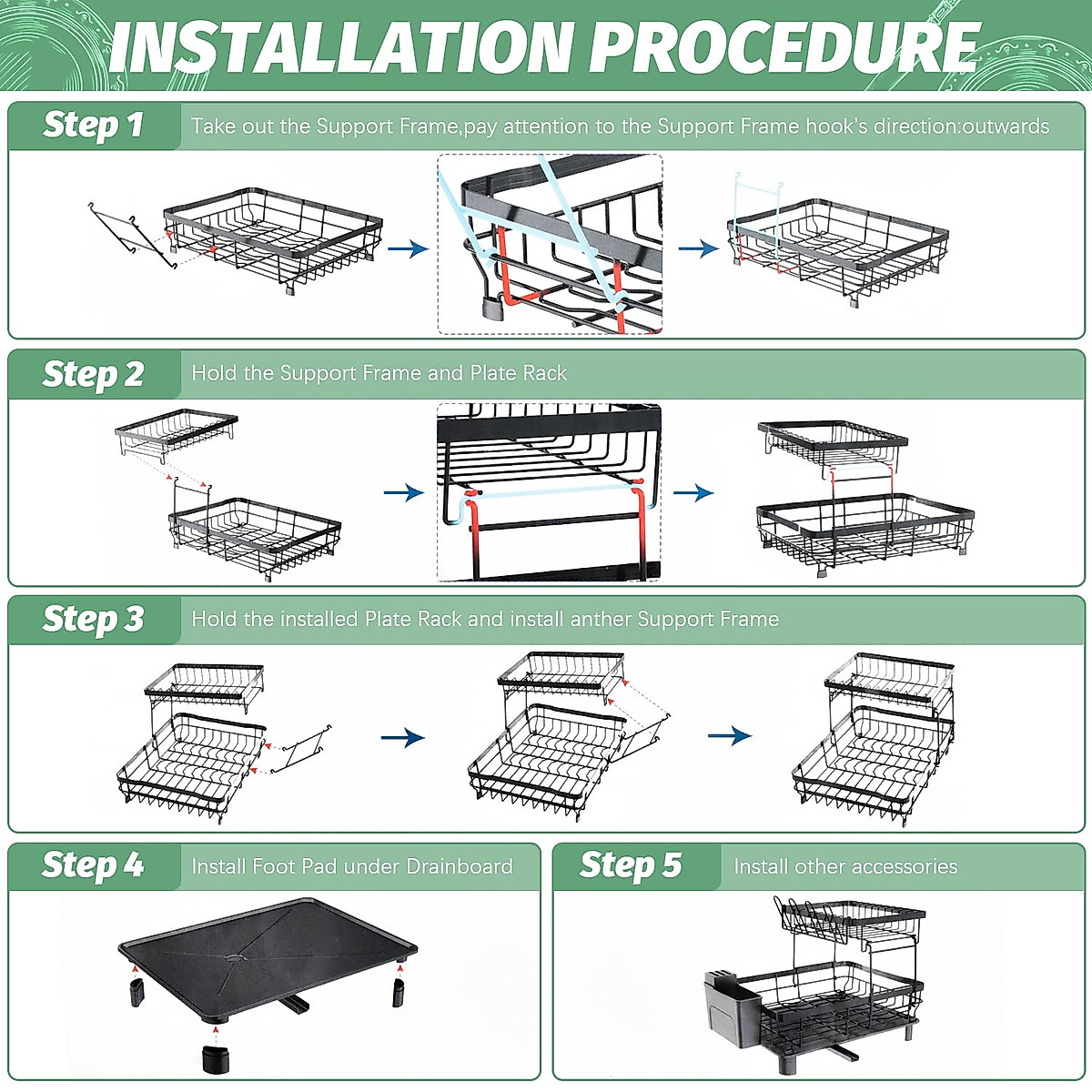 INSTALLATION PROCEDURE

Step 1 Take out the Support Frame,pay attention to the Support Frame hook's direction:outwards

Step 2 Hold the Support Frame and Plate Rack

Step 3 Hold the installed Plate Rack and install anther Support Frame

Step 4 Install Foot Pad under Drainboard

Step 5 Install other accessories