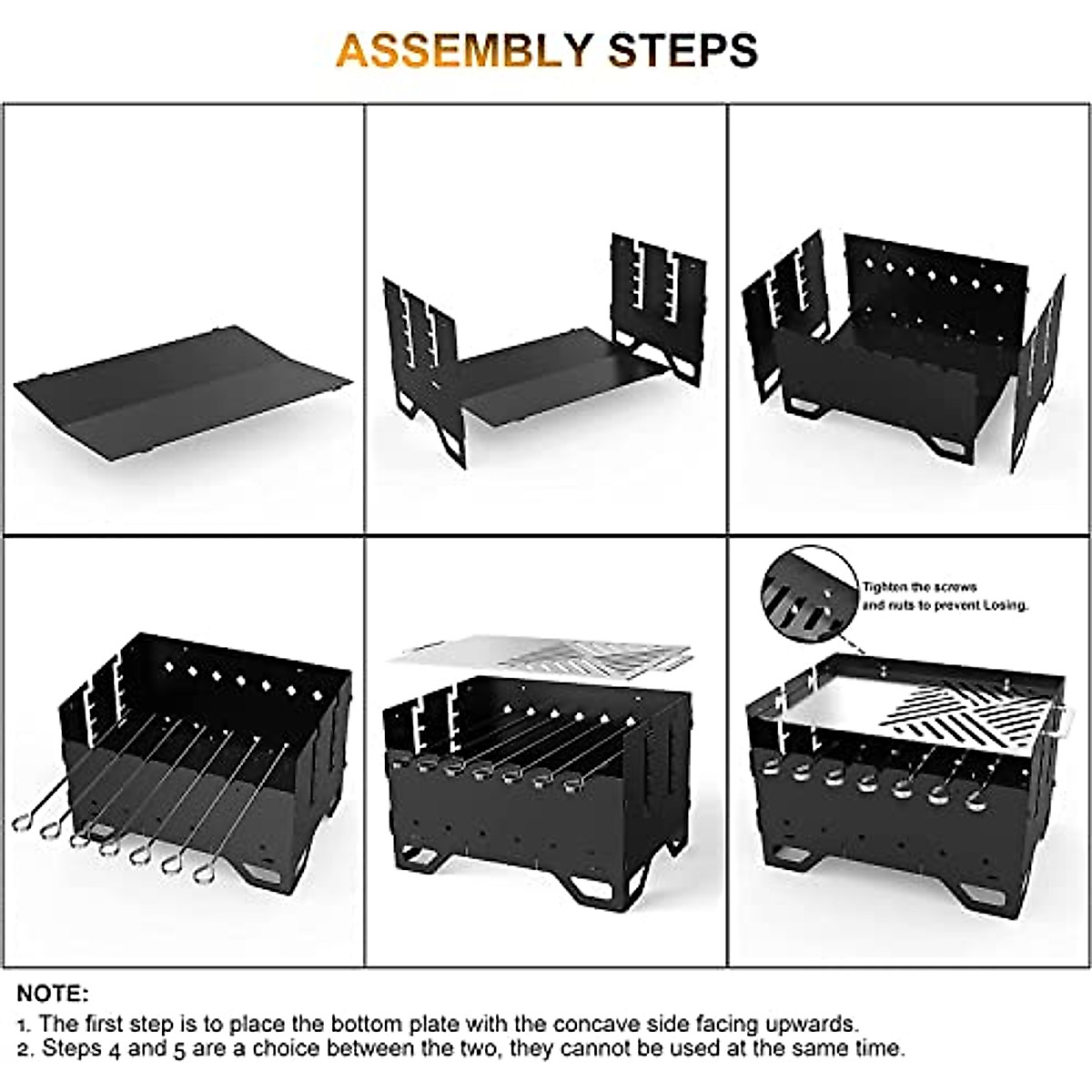 ASSEMBLY STEPS

Tighten the screws and nuts to prevent Losing.

NOTE:
1. The first step is to place the bottom plate with the concave side facing upwards.
2. Steps 4 and 5 are a choice between the two, they cannot be used at the same time.