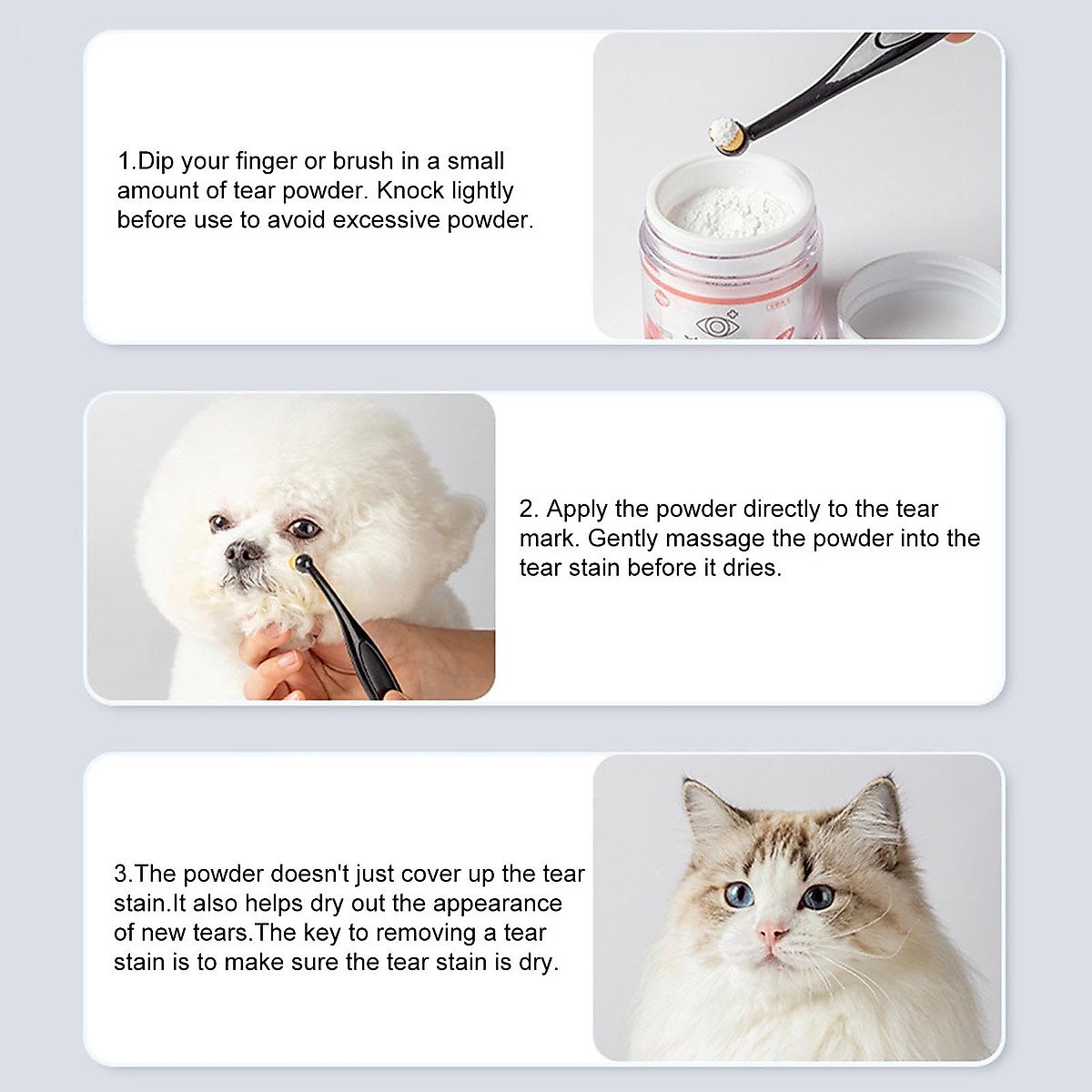 1.Dip your finger or brush in a small amount of tear powder. Knock lightly before use to avoid excessive powder.

2. Apply the powder directly to the tear mark. Gently massage the powder into the tear stain before it dries.

3.The powder doesn't just cover up the tear stain.It also helps dry out the appearance of new tears.The key to removing a tear stain is to make sure the tear stain is dry.