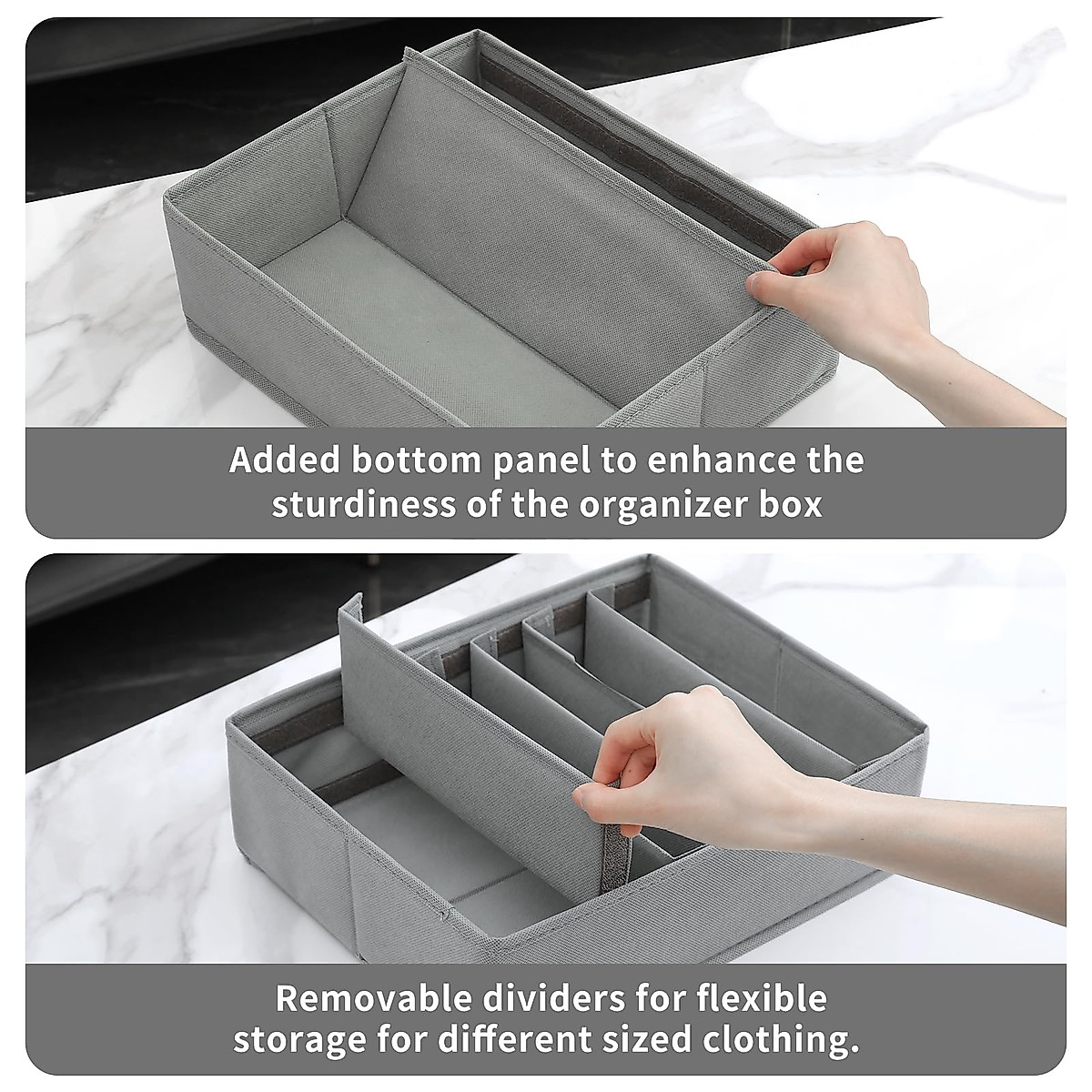 Added bottom panel to enhance the sturdiness of the organizer box

Removable dividers for flexible storage for different sized clothing.