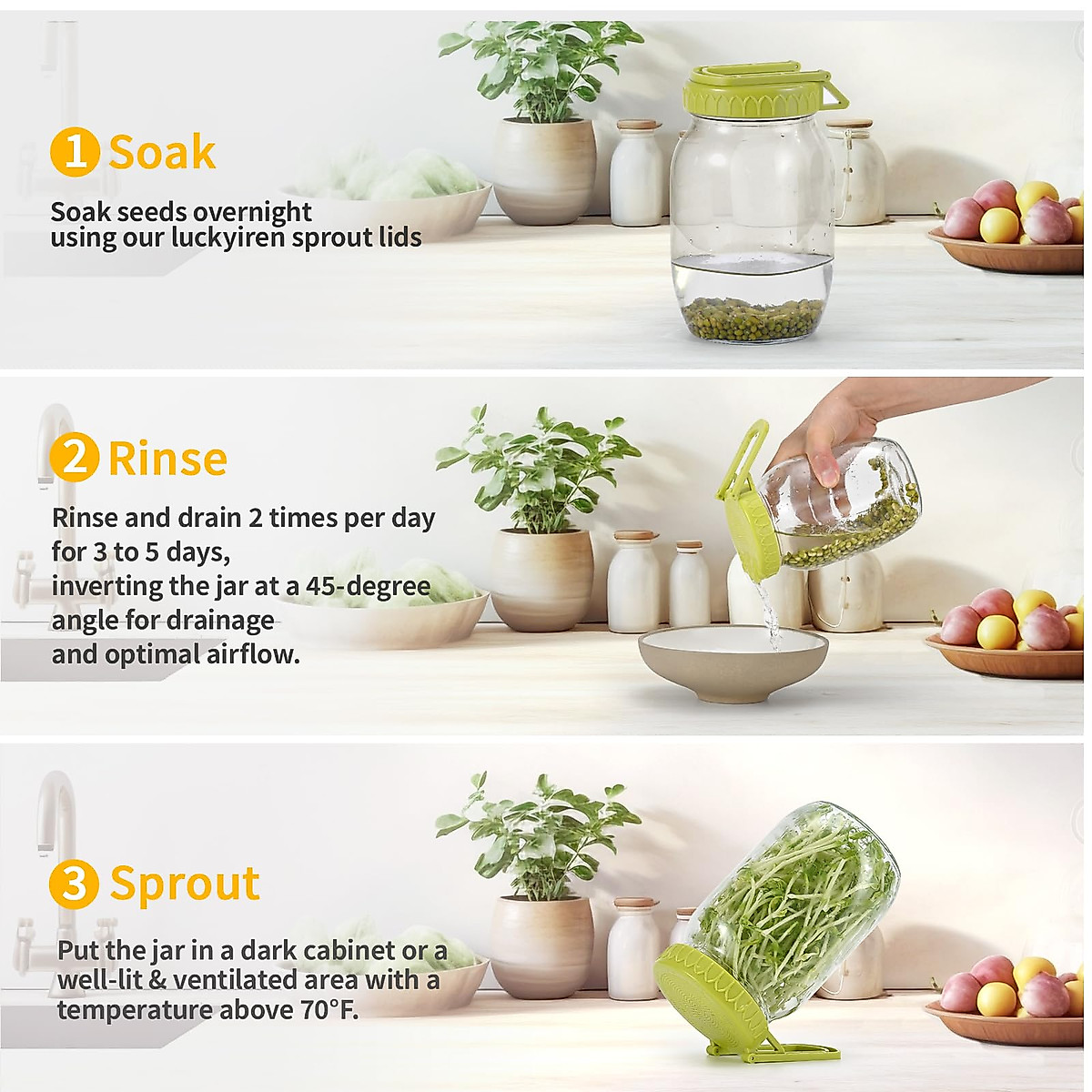 1 Soak

Soak seeds overnight using our luckyiren sprout lids

2 Rinse

Rinse and drain 2 times per day for 3 to 5 days, inverting the jar at a 45-degree angle for drainage and optimal airflow.

3 Sprout

Put the jar in a dark cabinet or a well-lit & ventilated area with a temperature above 70°F.