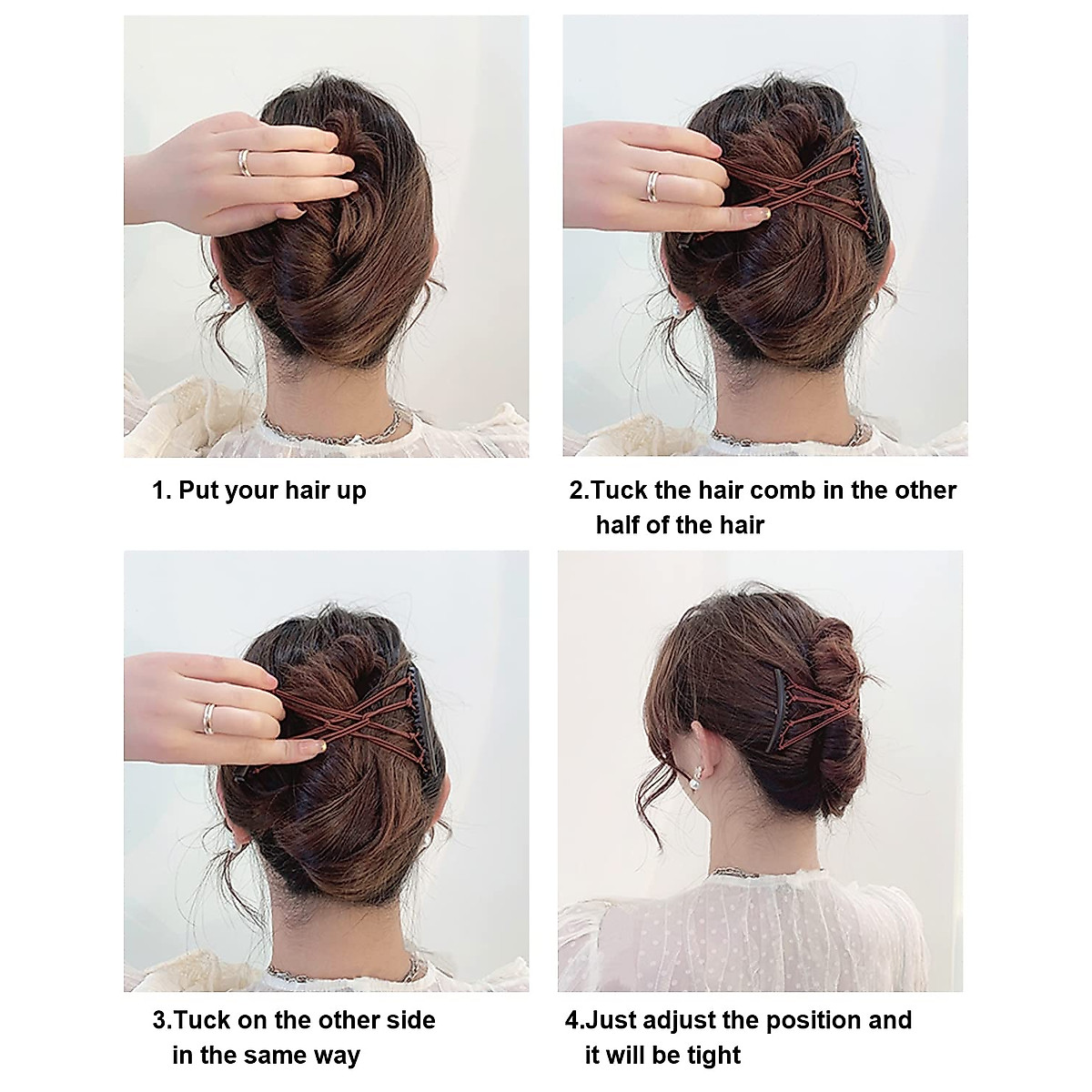 1. Put your hair up

2.Tuck the hair comb in the other half of the hair

3.Tuck on the other side in the same way

4.Just adjust the position and it will be tight