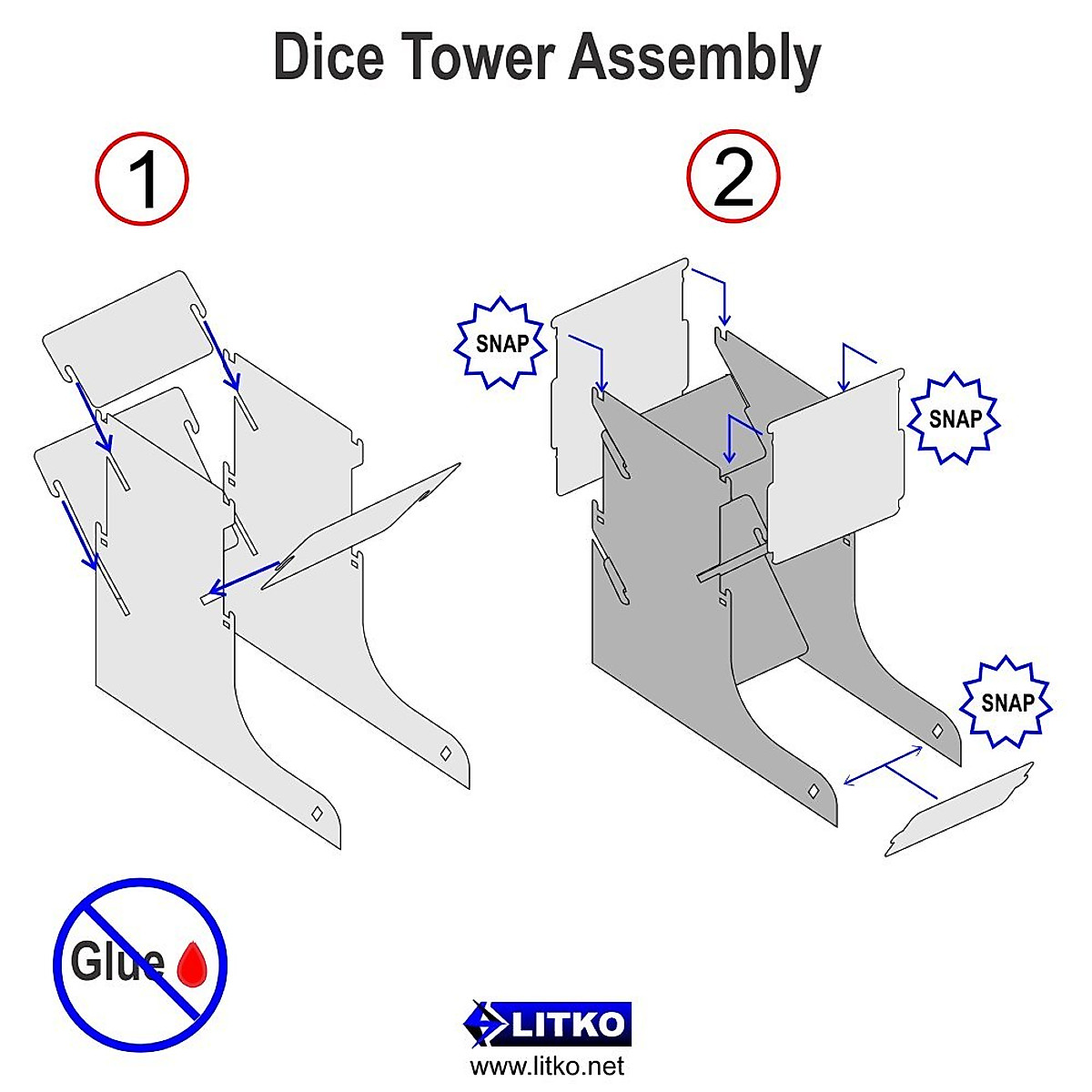 Dice Tower Assembly

1

2

SNAP

SNAP

SNAP

Glue

LITKO
www.litko.net