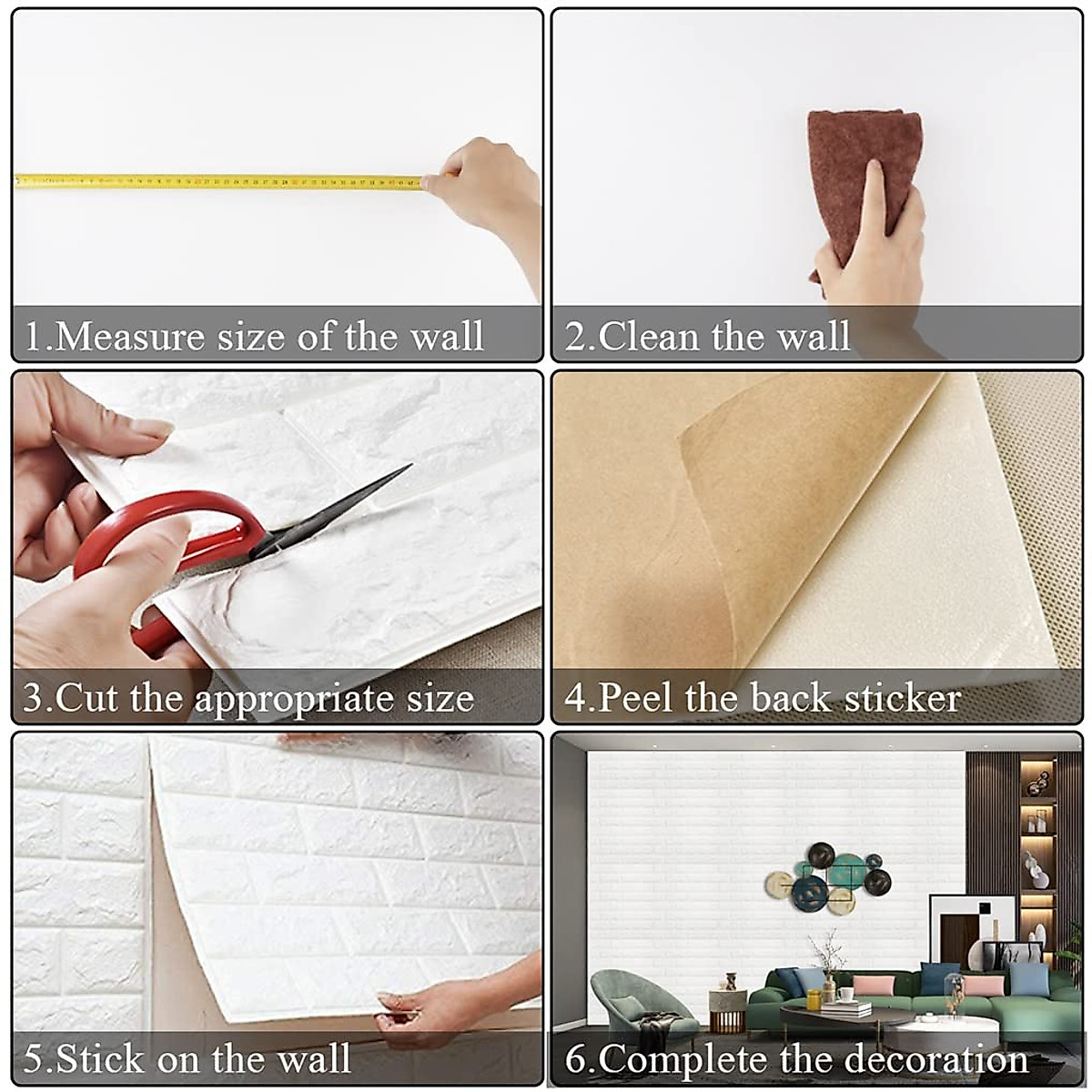 1.Measure size of the wall

2.Clean the wall

3.Cut the appropriate size

4.Peel the back sticker

5.Stick on the wall

6.Complete the decoration