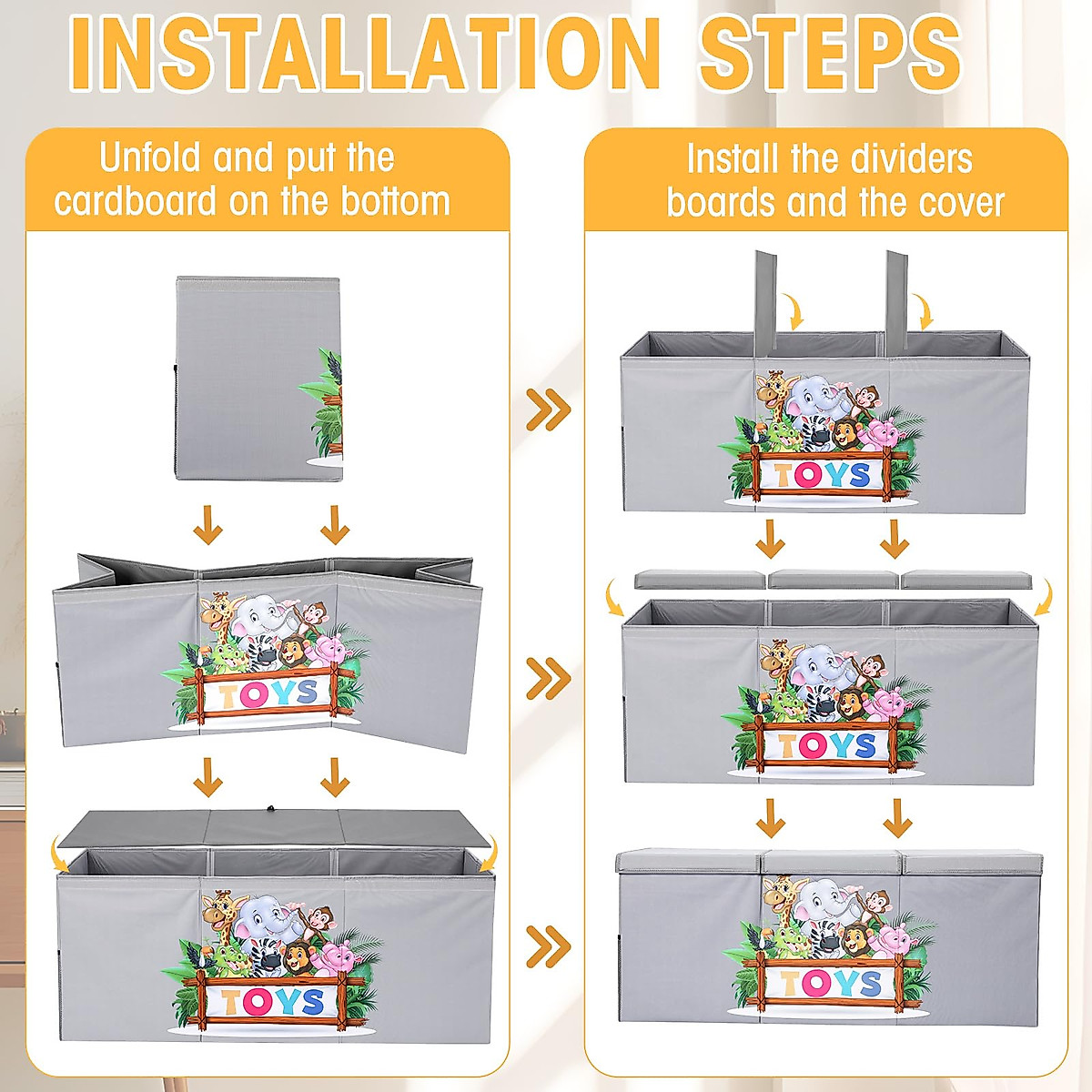 INSTALLATION STEPS

Unfold and put the cardboard on the bottom

TOYS

TOYS

Install the dividers boards and the cover

TOYS

TOYS

TOYS