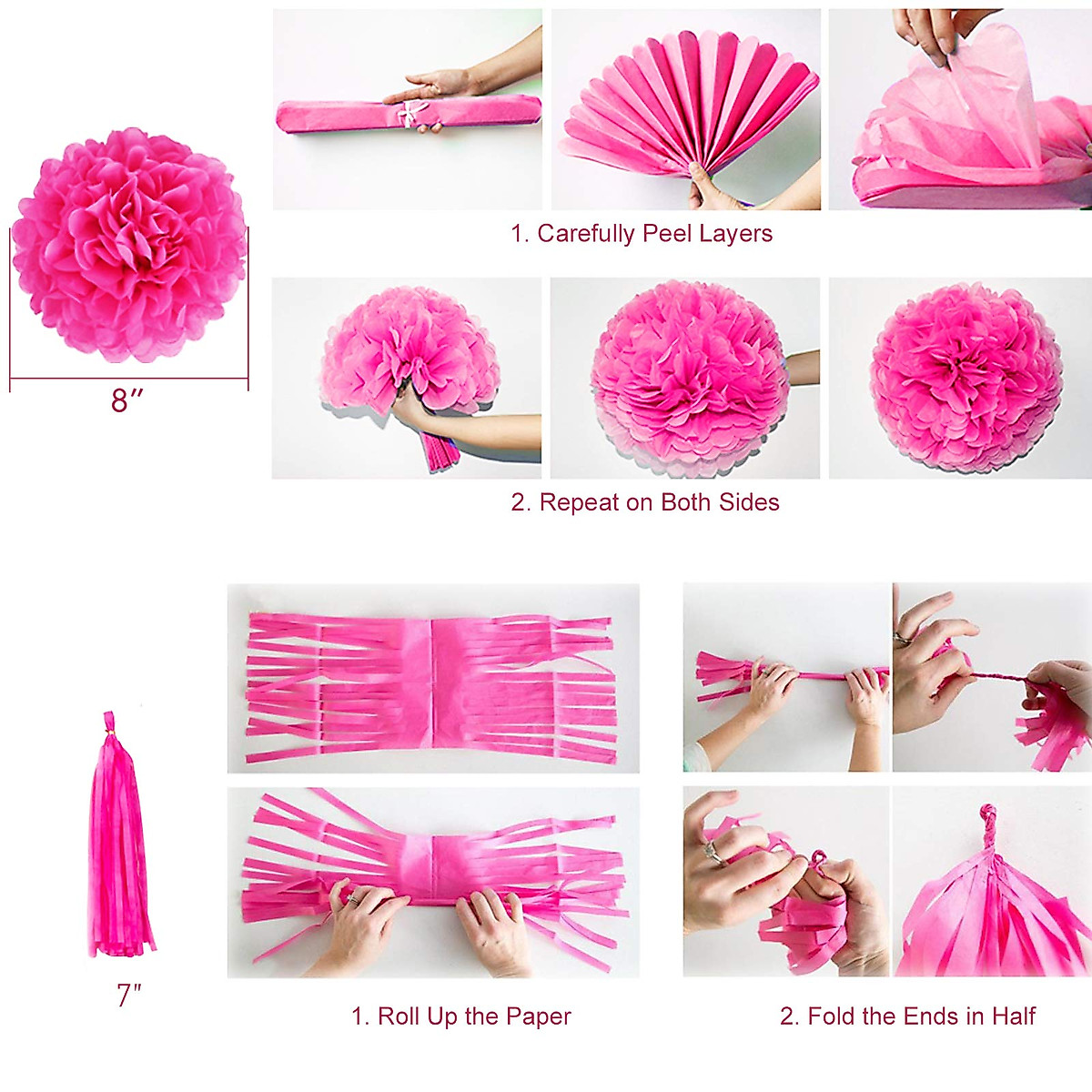 8″

1. Carefully Peel Layers

2. Repeat on Both Sides

7″

1. Roll Up the Paper

2. Fold the Ends in Half