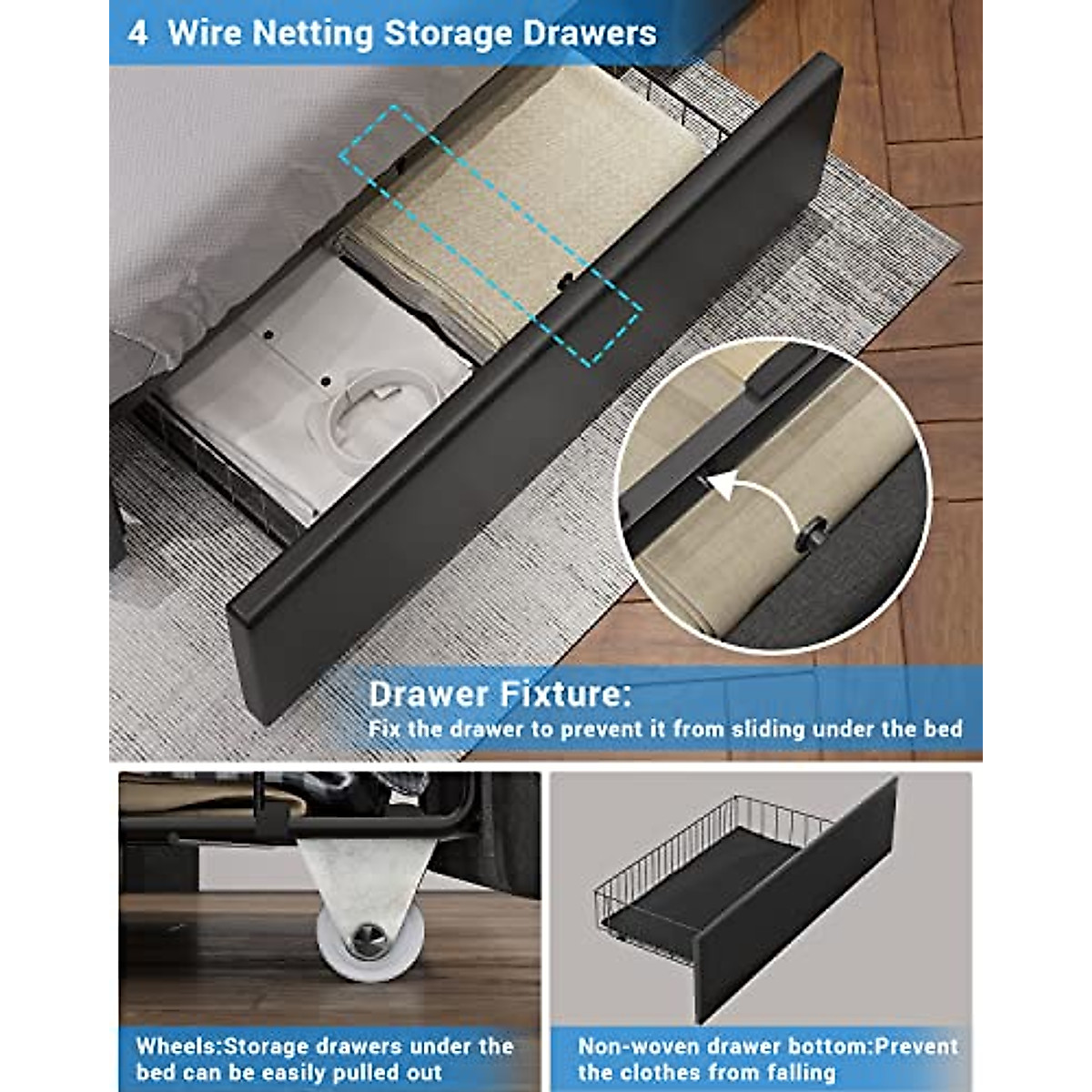 4 Wire Netting Storage Drawers

Drawer Fixture:
Fix the drawer to prevent it from sliding under the bed

Wheels:Storage drawers under the bed can be easily pulled out

Non-woven drawer bottom:Prevent the clothes from falling