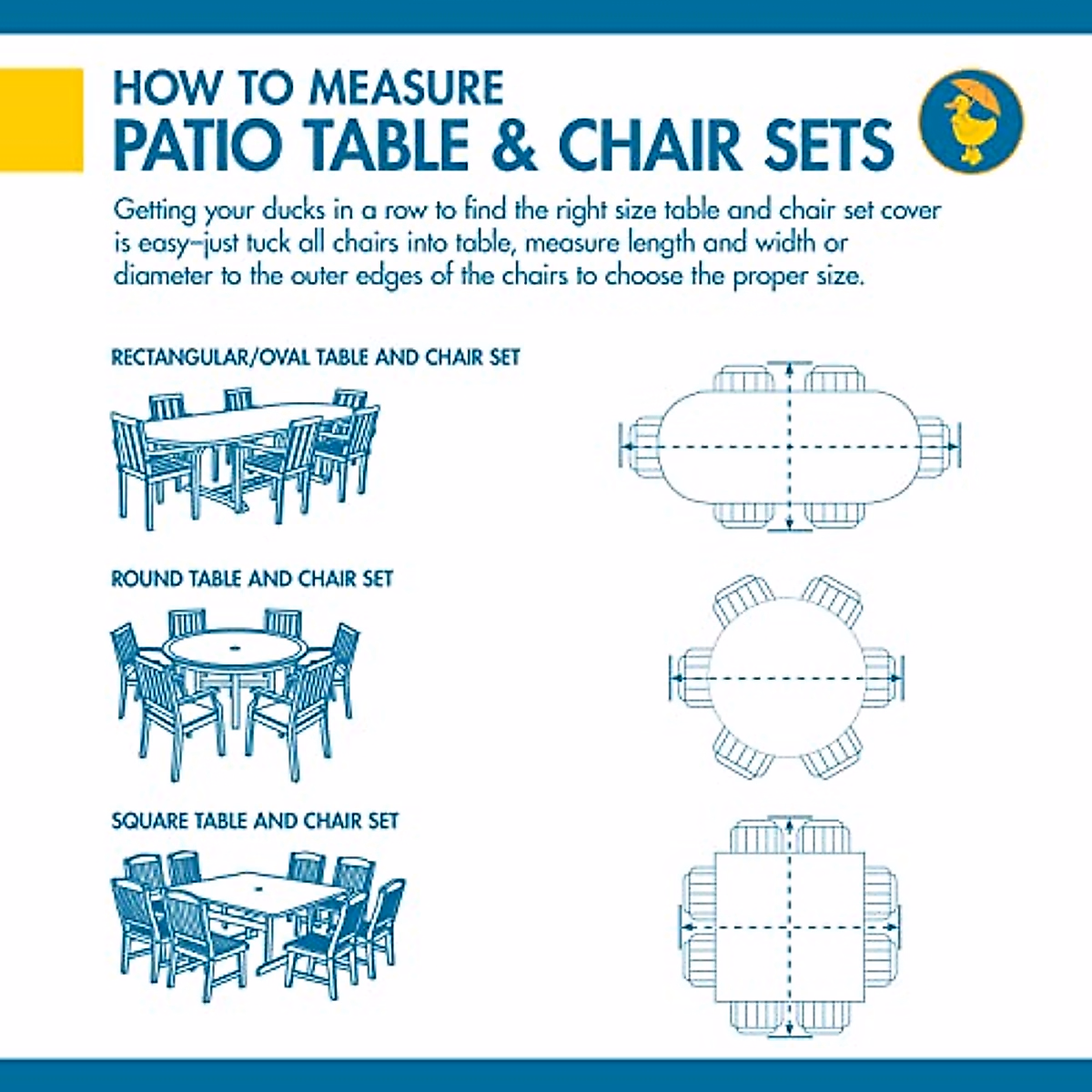 HOW TO MEASURE
PATIO TABLE & CHAIR SETS

Getting your ducks in a row to find the right size table and chair set cover is easy–just tuck all chairs into table, measure length and width or diameter to the outer edges of the chairs to choose the proper size.

RECTANGULAR/OVAL TABLE AND CHAIR SET

ROUND TABLE AND CHAIR SET

SQUARE TABLE AND CHAIR SET