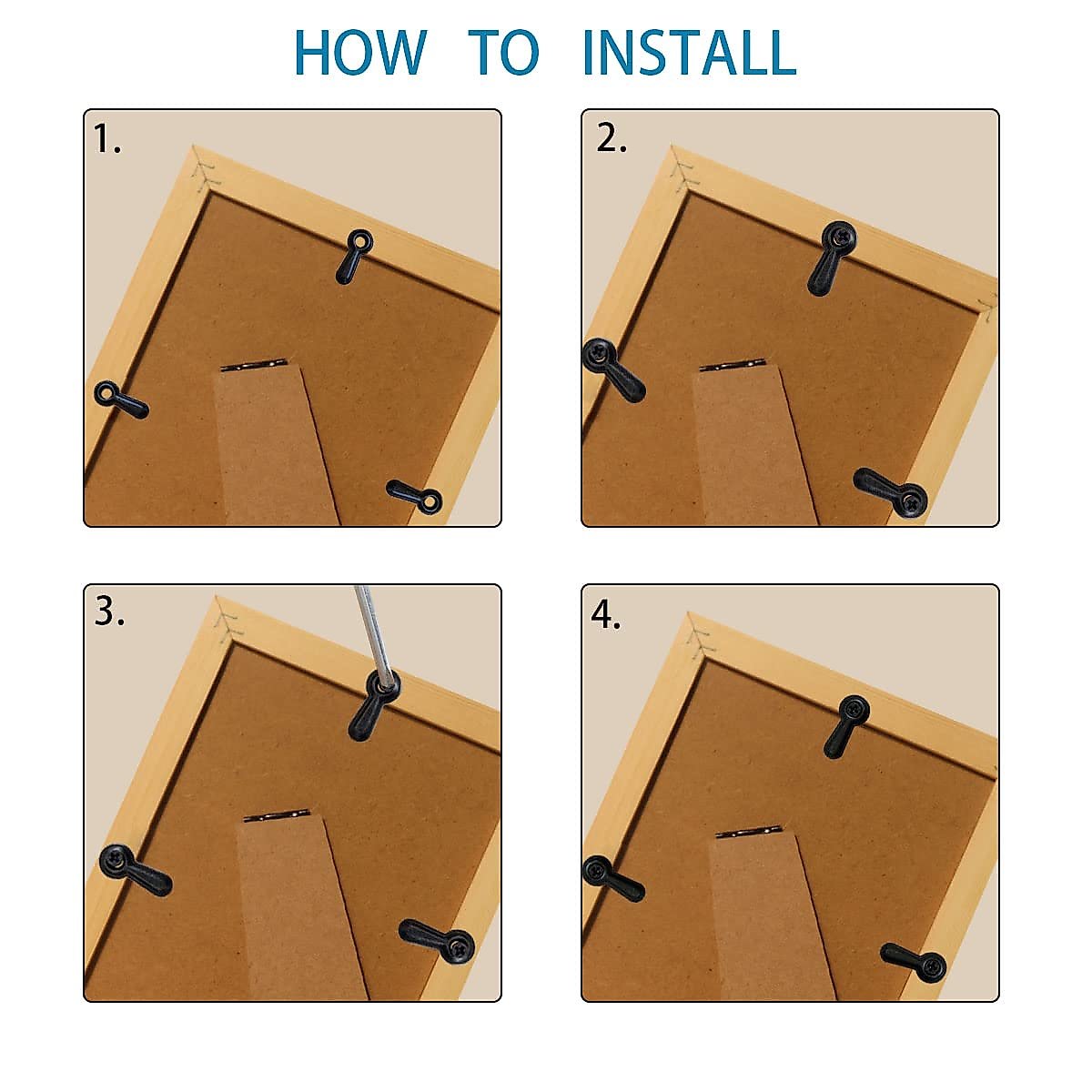 HOW TO INSTALL

1.

2.

3.

4.