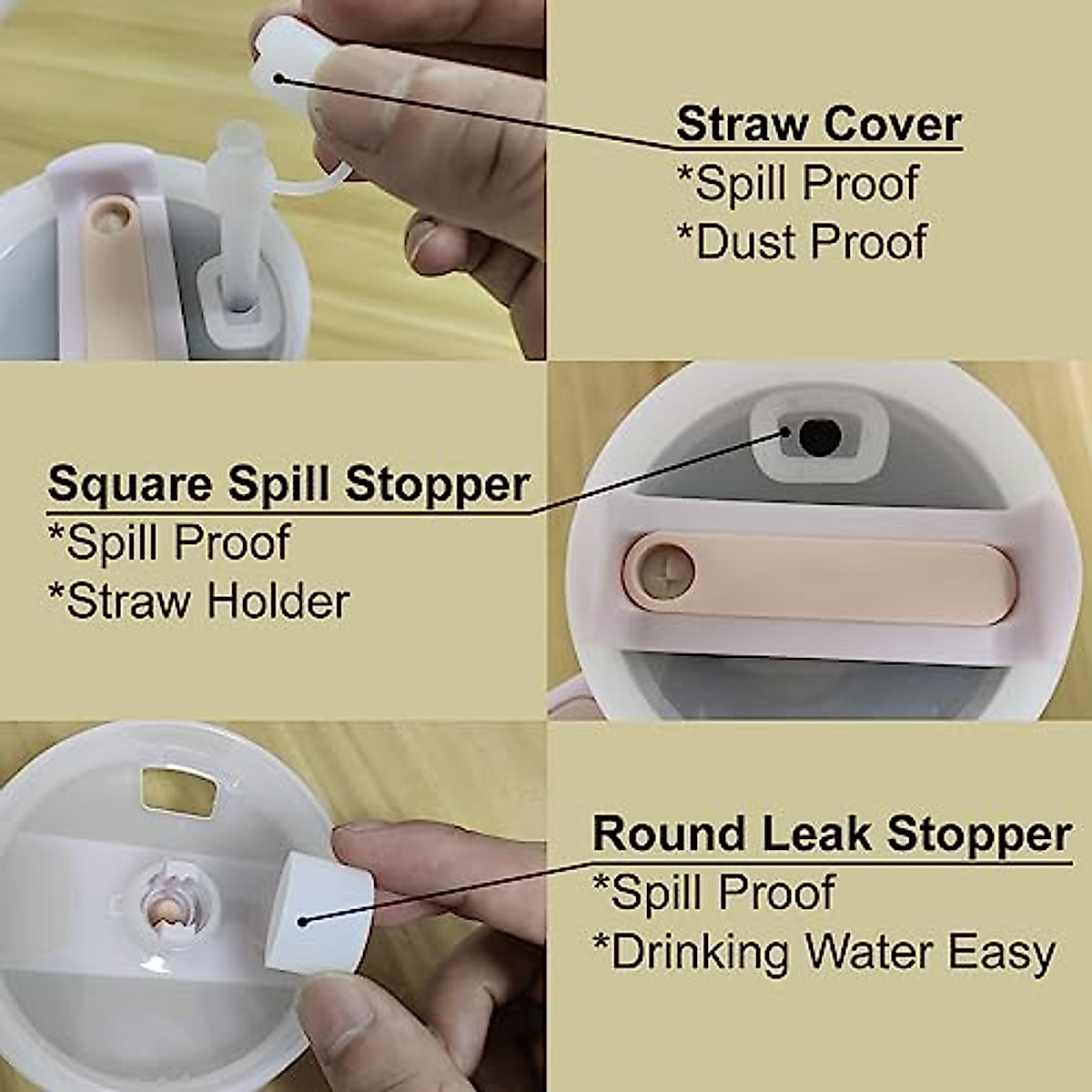 Straw Cover
*Spill Proof
*Dust Proof

Square Spill Stopper
*Spill Proof
*Straw Holder

Round Leak Stopper
*Spill Proof
*Drinking Water Easy