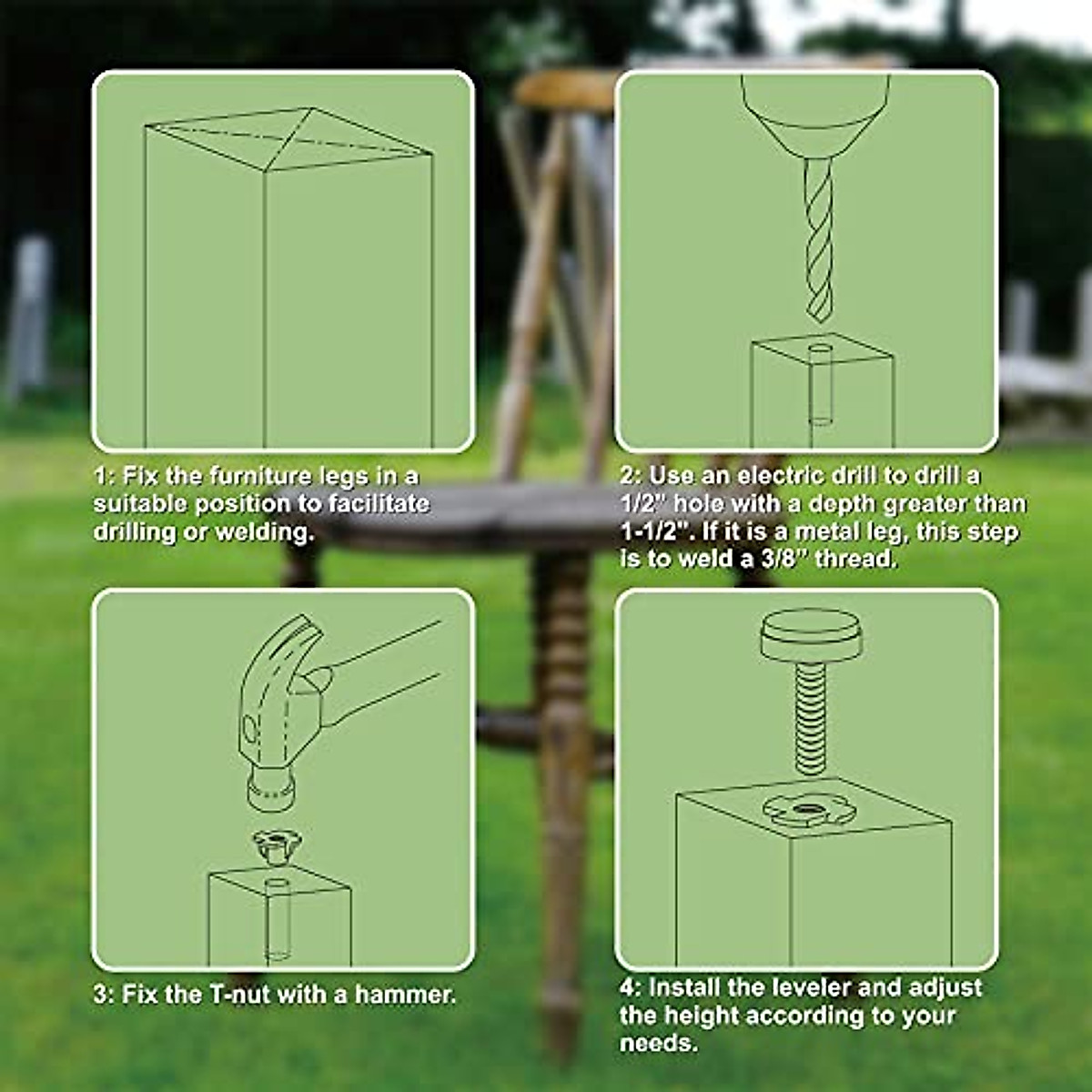 1: Fix the furniture legs in a suitable position to facilitate drilling or welding.

2: Use an electric drill to drill a 1/2" hole with a depth greater than 1-1/2". If it is a metal leg, this step is to weld a 3/8" thread.

3: Fix the T-nut with a hammer.

4: Install the leveler and adjust the height according to your needs.