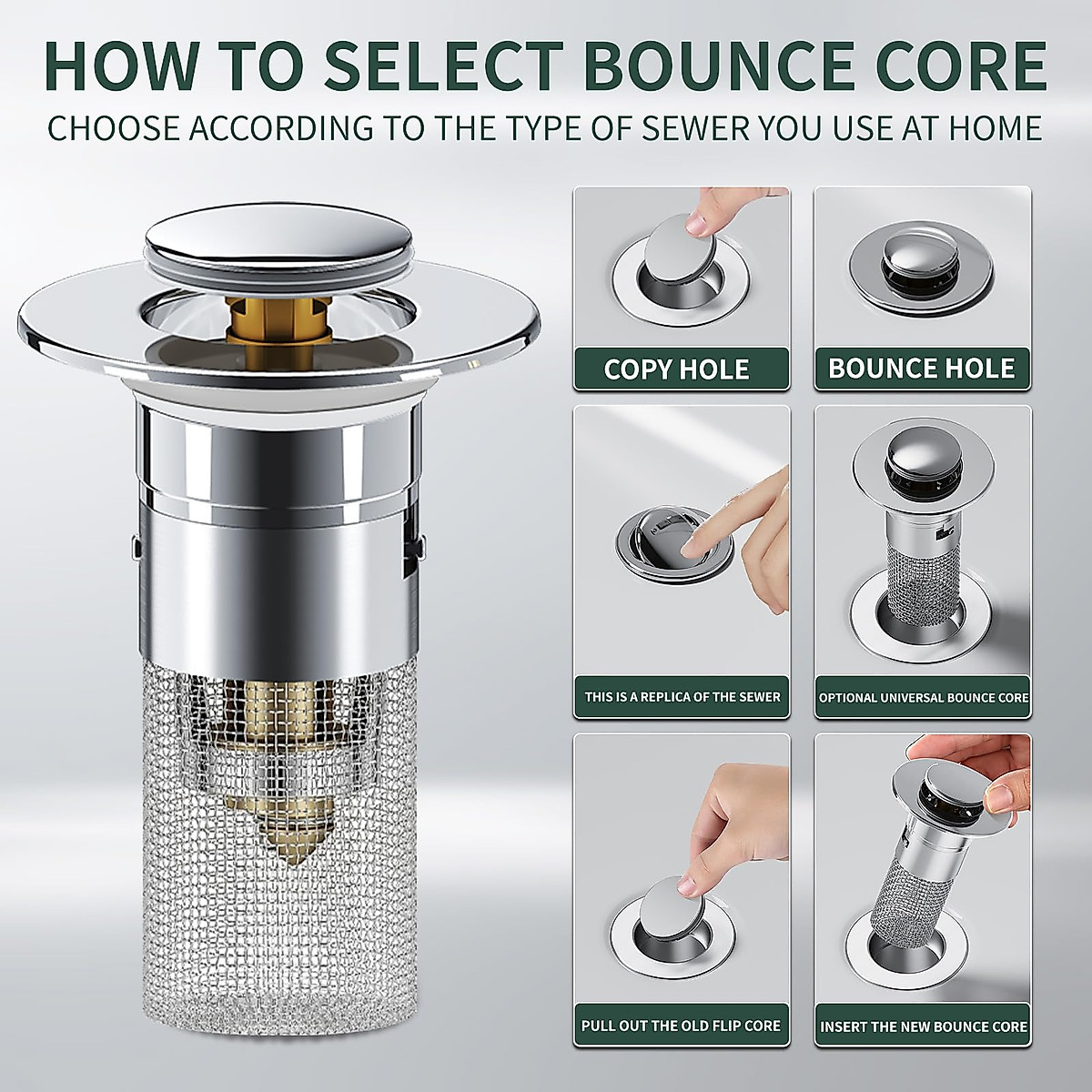 HOW TO SELECT BOUNCE CORE
CHOOSE ACCORDING TO THE TYPE OF SEWER YOU USE AT HOME

COPY HOLE

BOUNCE HOLE

THIS IS A REPLICA OF THE SEWER

OPTIONAL UNIVERSAL BOUNCE CORE

PULL OUT THE OLD FLIP CORE

INSERT THE NEW BOUNCE CORE